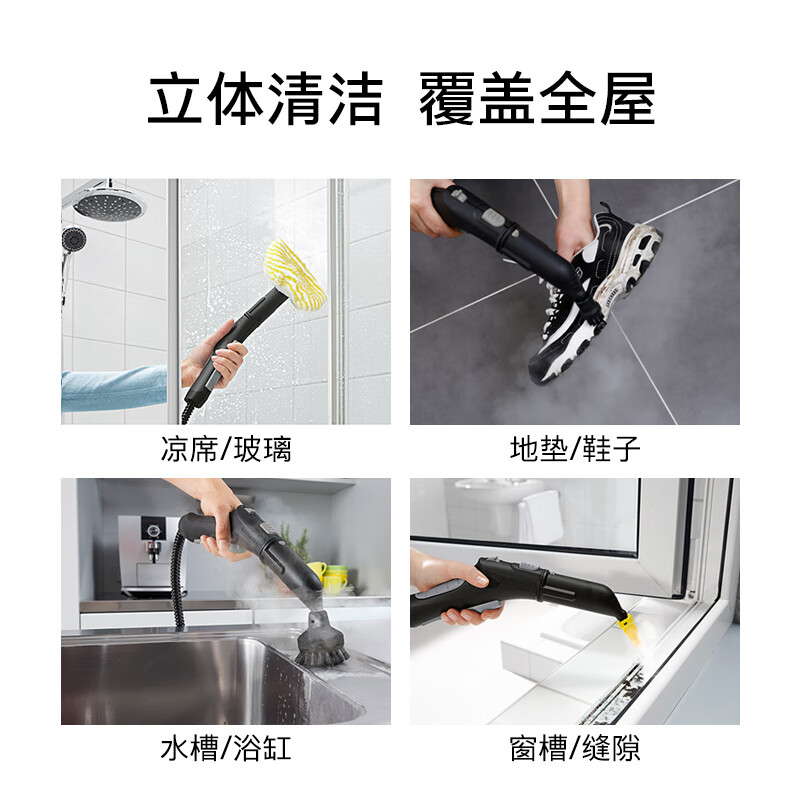 立体清洁 覆盖全屋

凉席/玻璃

地垫/鞋子

水槽/浴缸

窗槽/缝隙