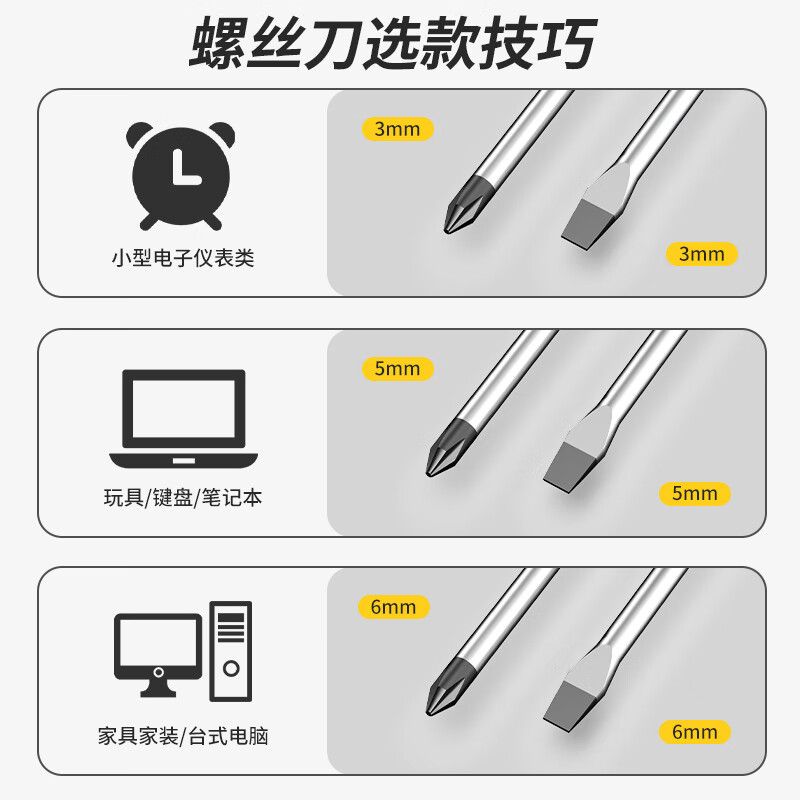 螺丝刀选款技巧

小型电子仪表类

3mm

3mm

玩具/键盘/笔记本

5mm

5mm

家具家装/台式电脑

6mm

6mm