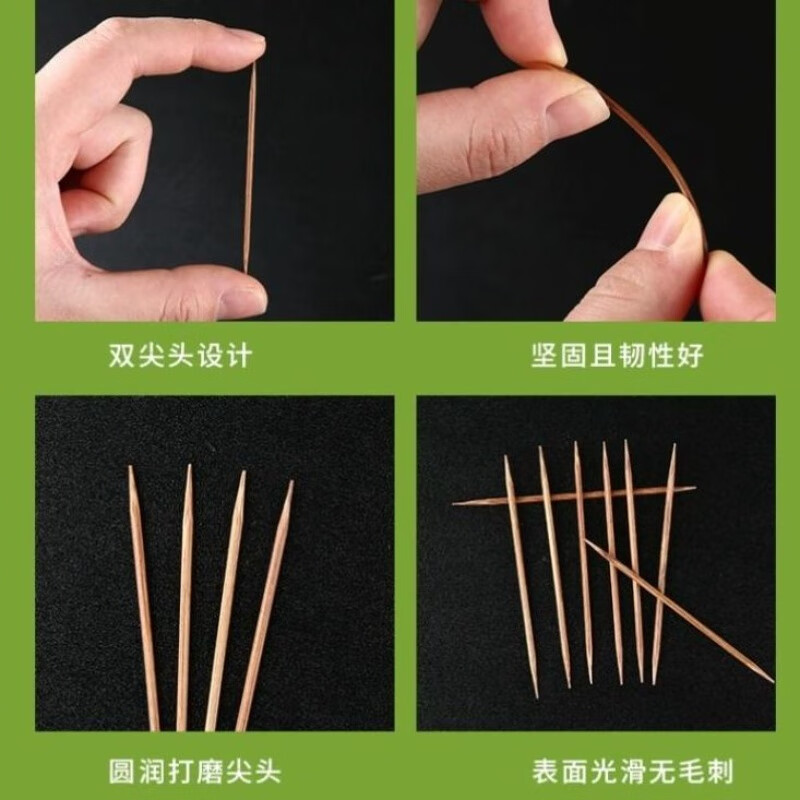 双尖头设计

坚固且韧性好

圆润打磨尖头

表面光滑无毛刺