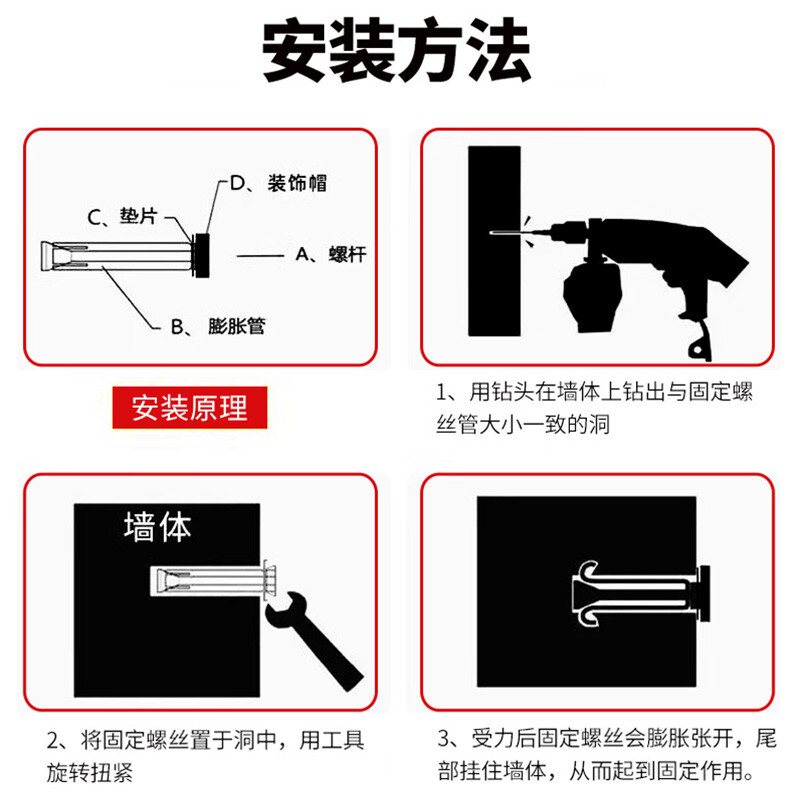 安装方法

D、装饰帽
C、垫片
A、螺杆
B、膨胀管

安装原理

1、用钻头在墙体上钻出与固定螺丝管大小一致的洞

墙体

2、将固定螺丝置于洞中，用工具旋转扭紧

3、受力后固定螺丝会膨胀张开，尾部挂住墙体，从而起到固定作用。