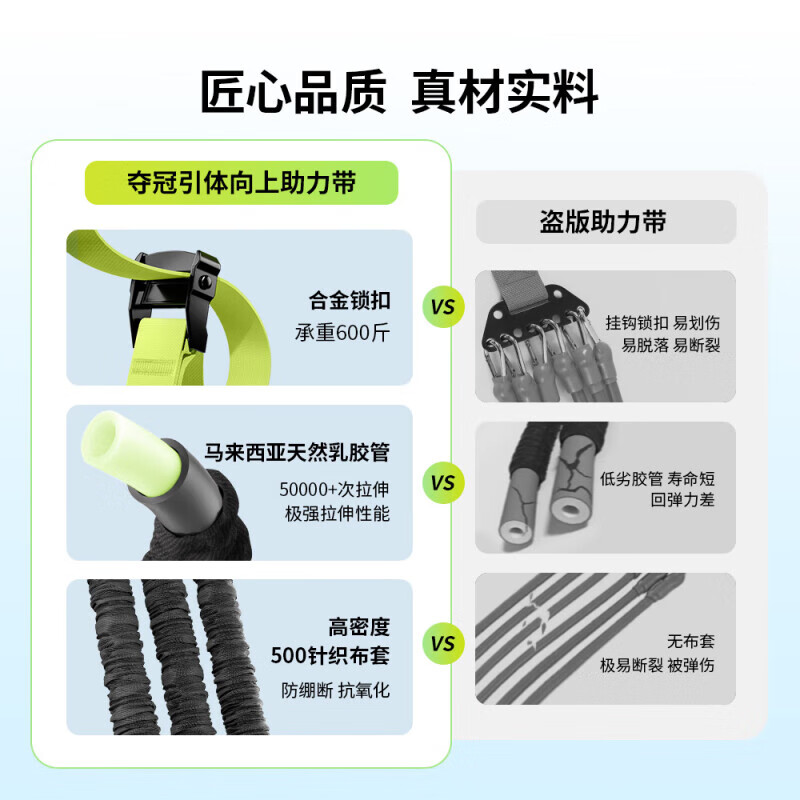 匠心品质 真材实料

夺冠引体向上助力带

合金锁扣
承重600斤

马来西亚天然乳胶管
50000+次拉伸
极强拉伸性能

高密度
500针织布套
防绷断 抗氧化

VS
VS
VS

盗版助力带

挂钩锁扣 易划伤
易脱落 易断裂

低劣胶管 寿命短
回弹力差

无布套
极易断裂 被弹伤