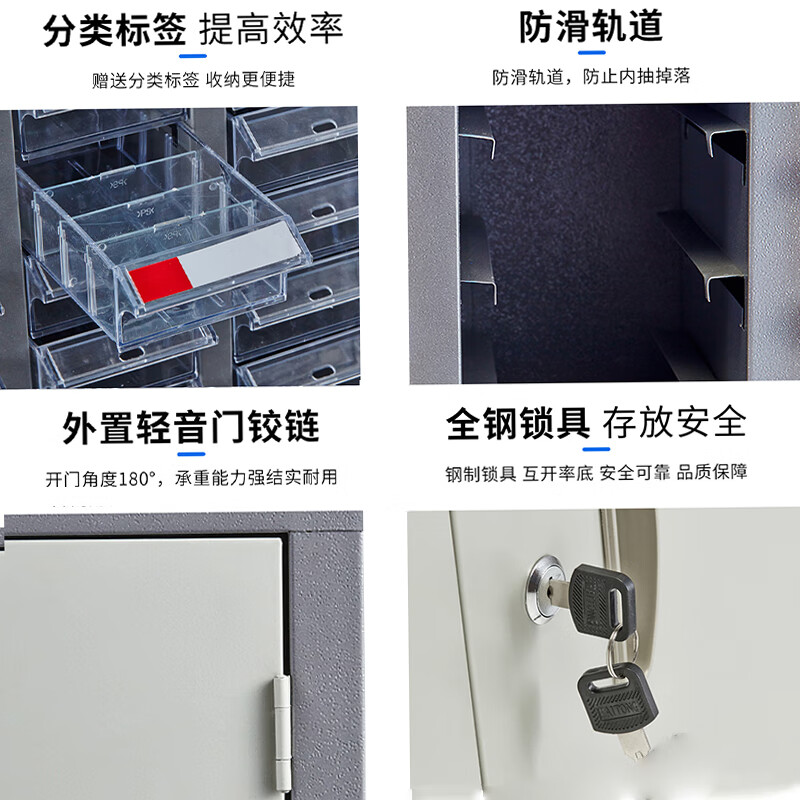 分类标签 提高效率

赠送分类标签 收纳更便捷

防滑轨道

防滑轨道，防止内抽掉落

外置轻音门铰链

开门角度180°，承重能力强结实耐用

全钢锁具 存放安全

钢制锁具 互开率底 安全可靠 品质保障