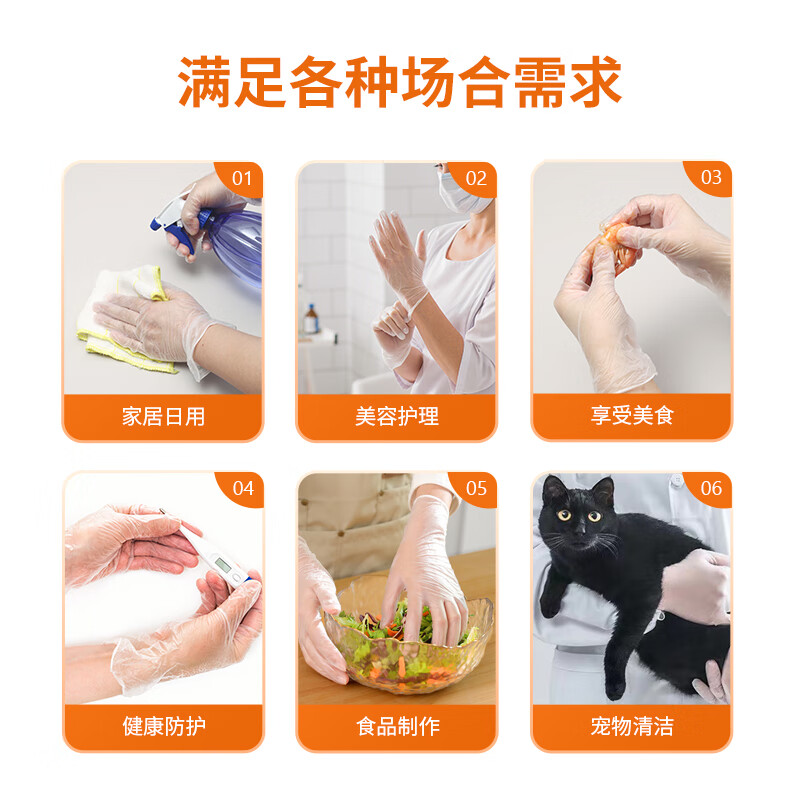 满足各种场合需求

01
家居日用

02
美容护理

03
享受美食

04
健康防护

05
食品制作

06
宠物清洁