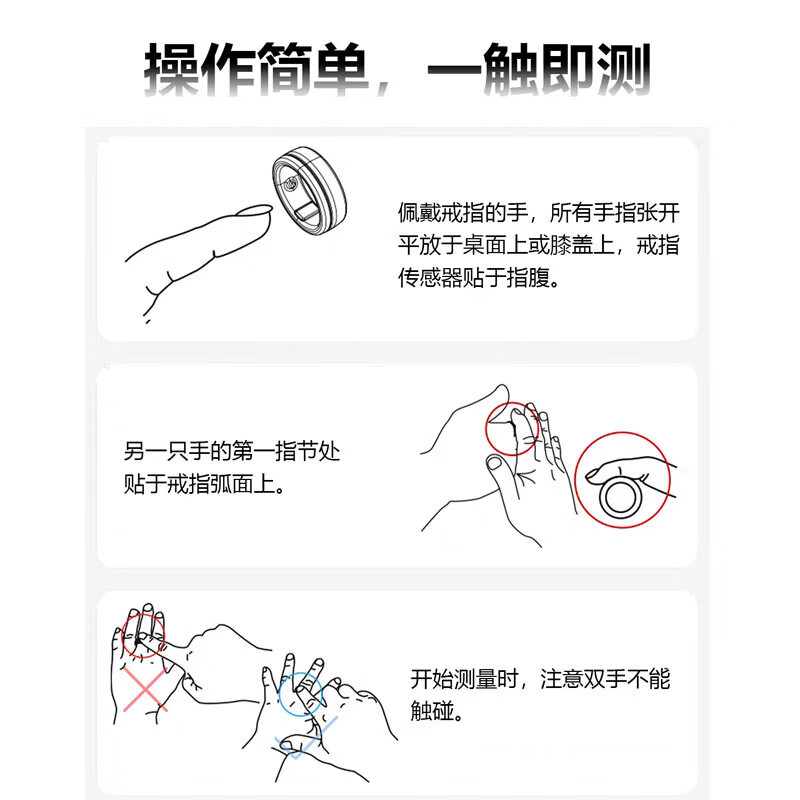 操作简单，一触即测

佩戴戒指的手，所有手指张开平放于桌面上或膝盖上，戒指传感器贴于指腹。

另一只手的第一指节处贴于戒指弧面上。

开始测量时，注意双手不能触碰。