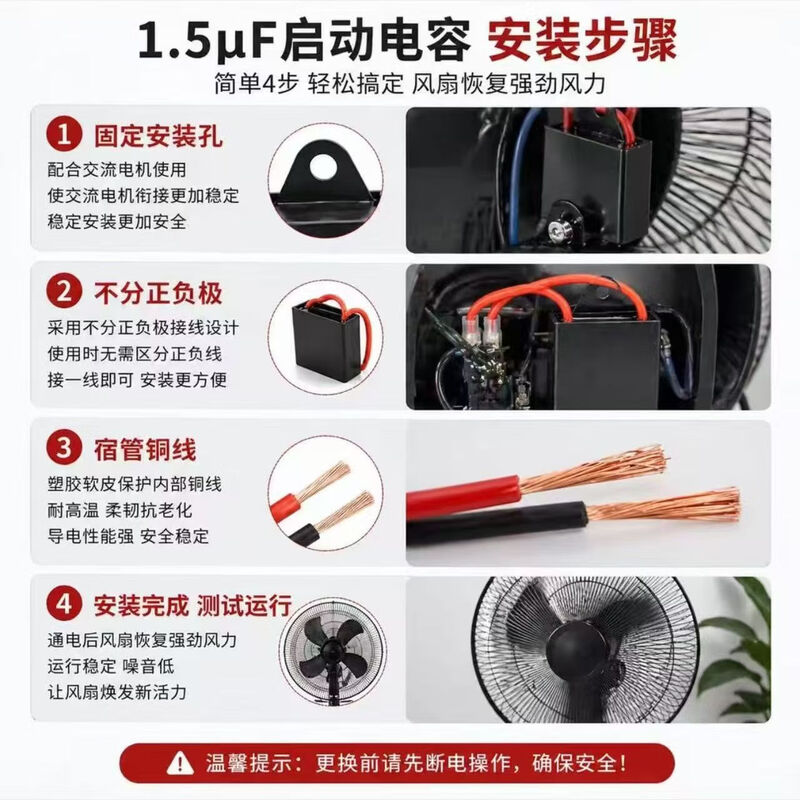 1.5μF启动电容 安装步骤
简单4步 轻松搞定 风扇恢复强劲风力

1 固定安装孔
配合交流电机使用
使交流电机衔接更加稳定
稳定安装更加安全

2 不分正负极
采用不分正负极接线设计
使用时无需区分正负线
接一线即可 安装更方便

3 宿管铜线
塑胶软皮保护内部铜线
耐高温 柔韧抗老化
导电性能强 安全稳定

4 安装完成 测试运行
通电后风扇恢复强劲风力
运行稳定 噪音低
让风扇焕发新活力

温馨提示：更换前请先断电操作，确保安全！