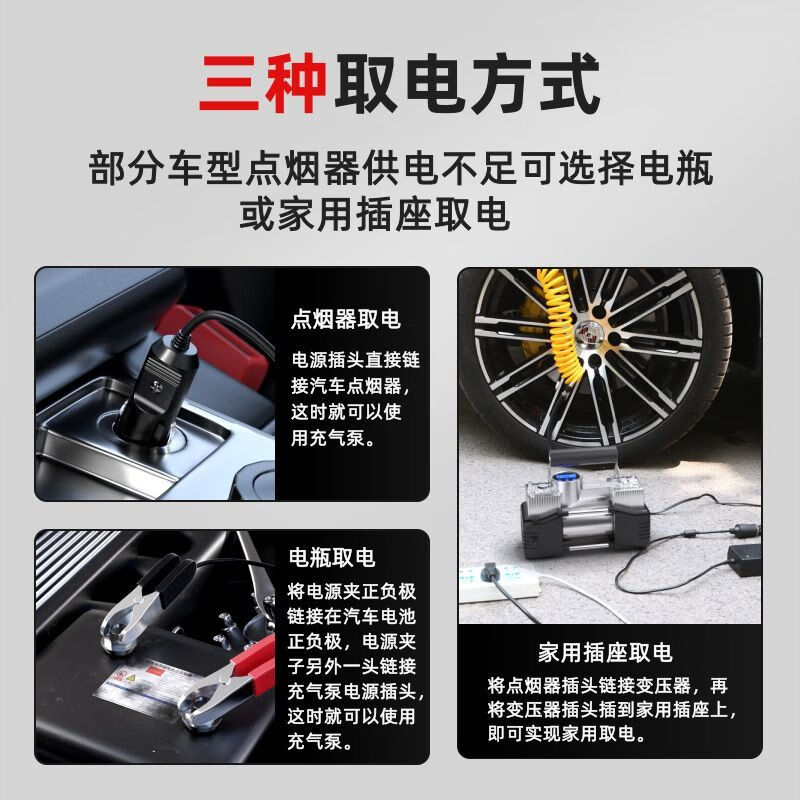 三种取电方式

部分车型点烟器供电不足可选择电瓶或家用插座取电

点烟器取电

电源插头直接链接汽车点烟器，这时就可以使用充气泵。

电瓶取电

将电源夹正负极链接在汽车电池正负极，电源夹子另外一头链接充气泵电源插头，这时就可以使用充气泵。

家用插座取电

将点烟器插头链接变压器，再将变压器插头插到家用插座上，即可实现家用取电。