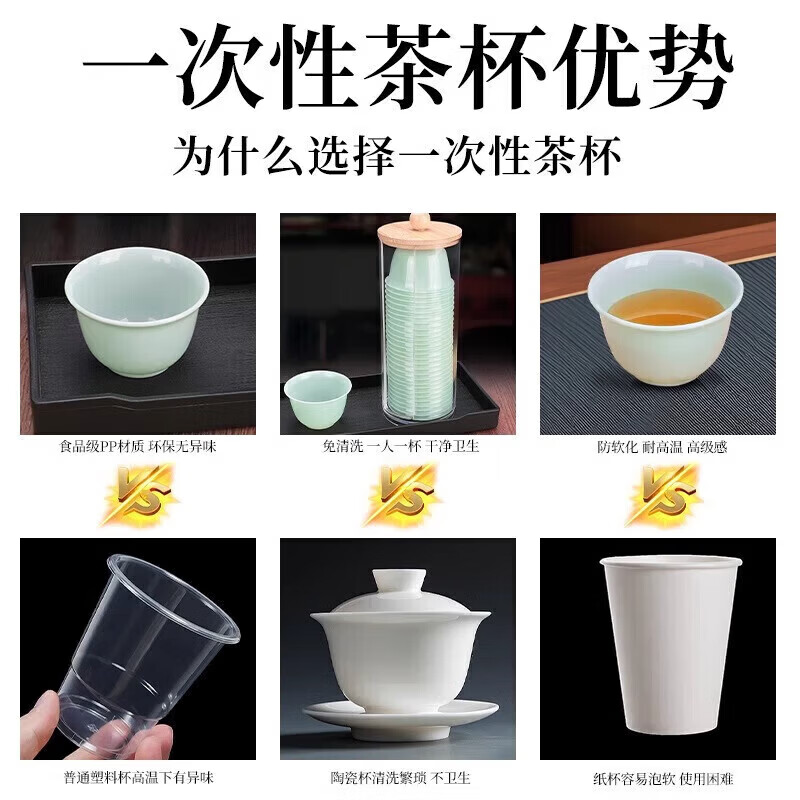 一次性茶杯优势
为什么选择一次性茶杯

食品级PP材质 环保无异味

免清洗 一人一杯 干净卫生

防软化 耐高温 高级感

VS

VS

VS

普通塑料杯高温下有异味

陶瓷杯清洗繁琐 不卫生

纸杯容易泡软 使用困难