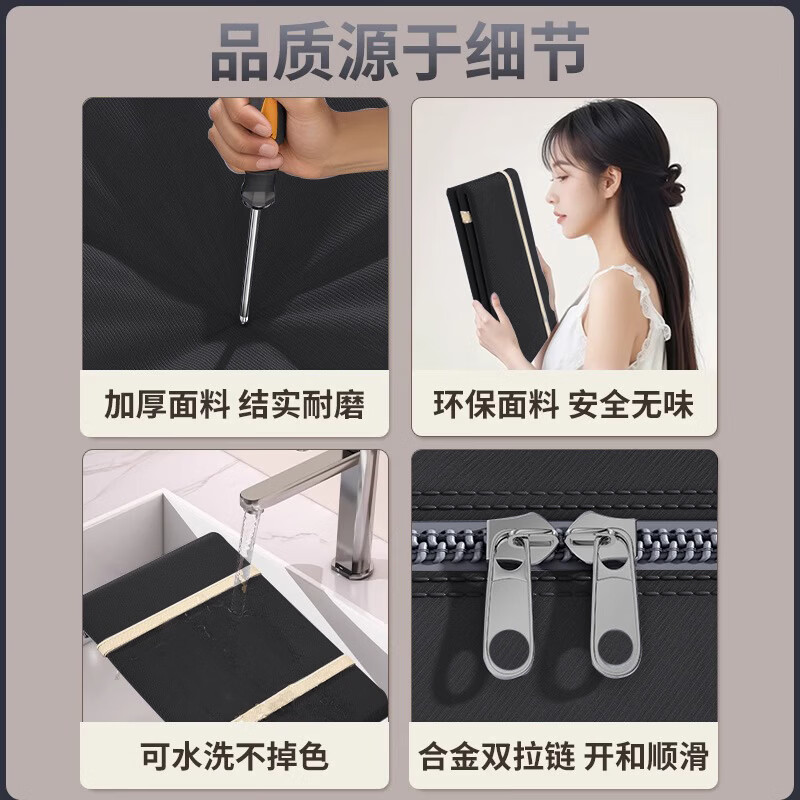 品质源于细节

加厚面料 结实耐磨

环保面料 安全无味

可水洗不掉色

合金双拉链 开和顺滑