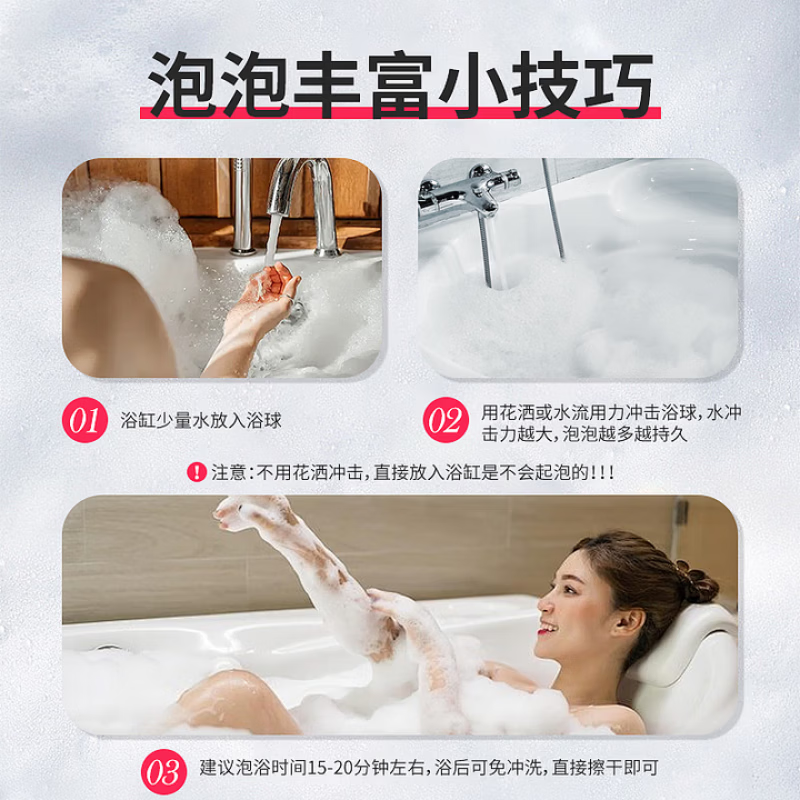 泡泡丰富小技巧

01 浴缸少量水放入浴球

02 用花洒或水流用力冲击浴球，水冲击力越大，泡泡越多越持久

! 注意：不用花洒冲击，直接放入浴缸是不会起泡的!!!

03 建议泡浴时间15-20分钟左右，浴后可免冲洗，直接擦干即可