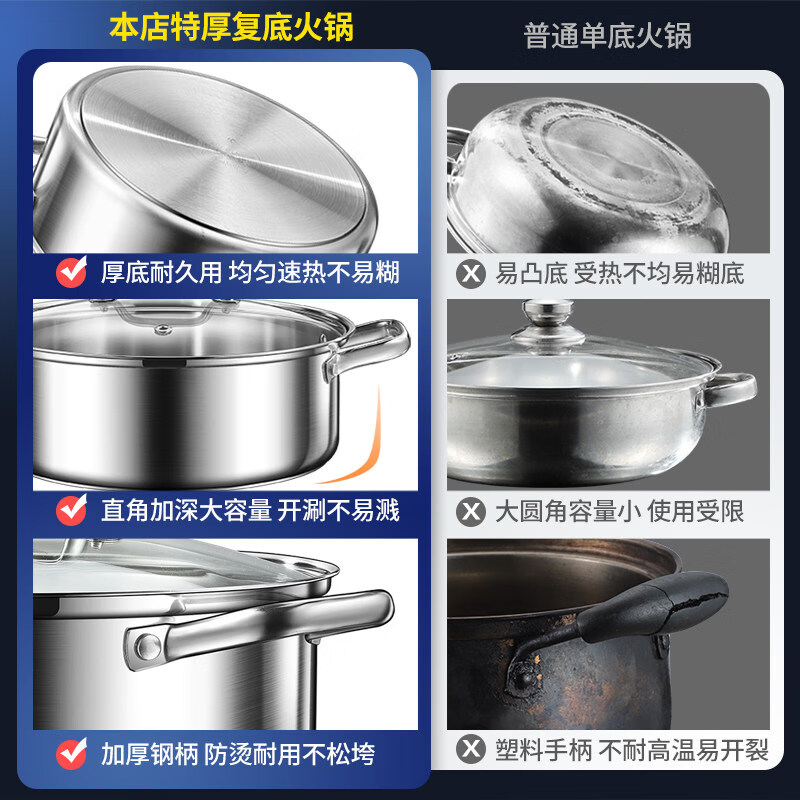 本店特厚复底火锅

厚底耐久用 均匀速热不易糊

直角加深大容量 开涮不易溅

加厚钢柄 防烫耐用不松垮

普通单底火锅

易凸底 受热不均易糊底

大圆角容量小 使用受限

塑料手柄 不耐高温易开裂