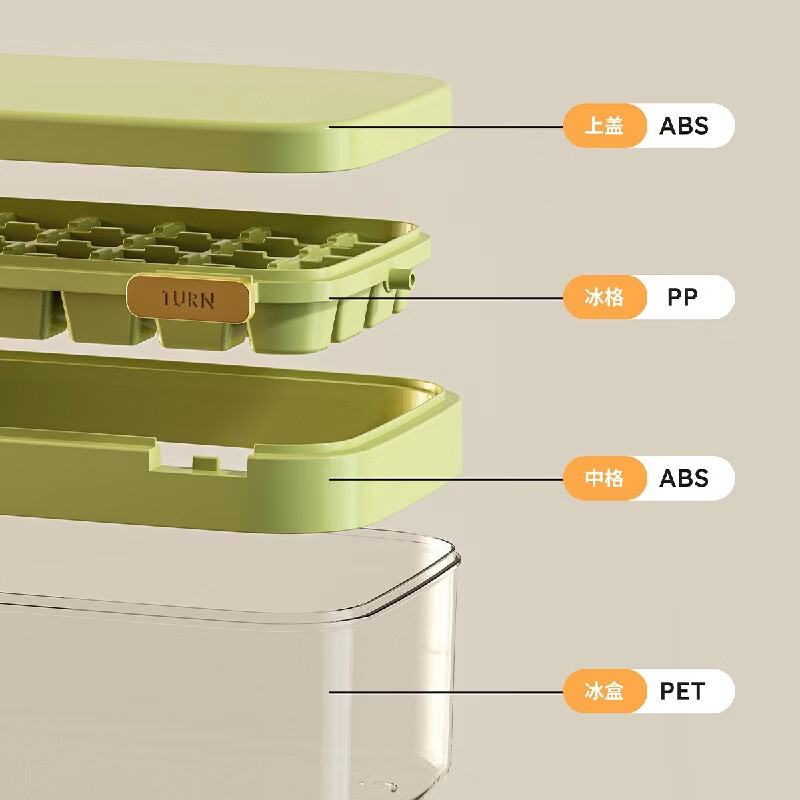 上盖 ABS

TURN

冰格 PP

中格 ABS

冰盒 PET