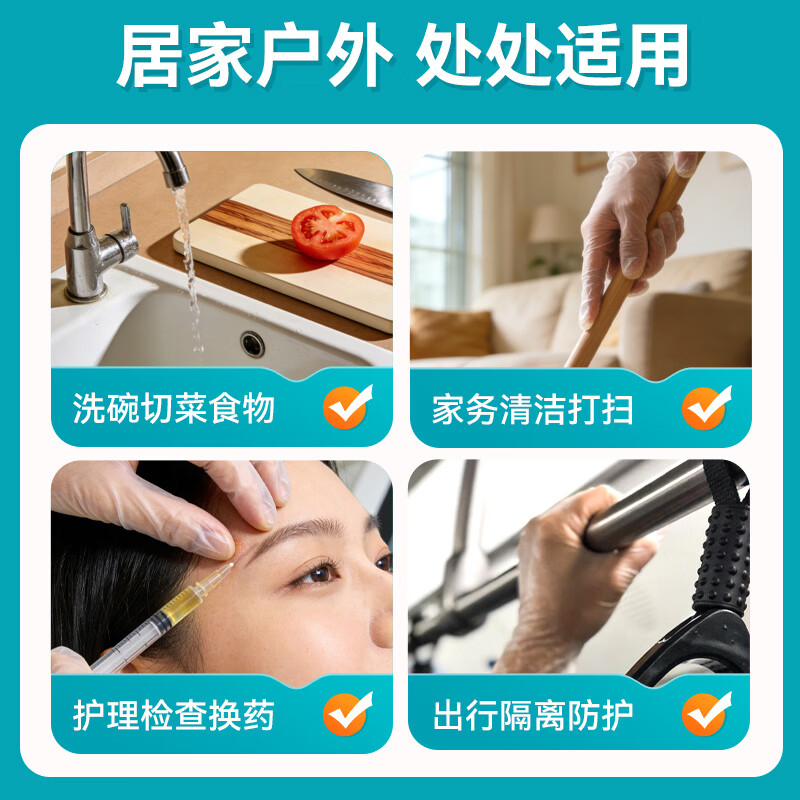 居家户外 处处适用

洗碗切菜食物

家务清洁打扫

护理检查换药

出行隔离防护