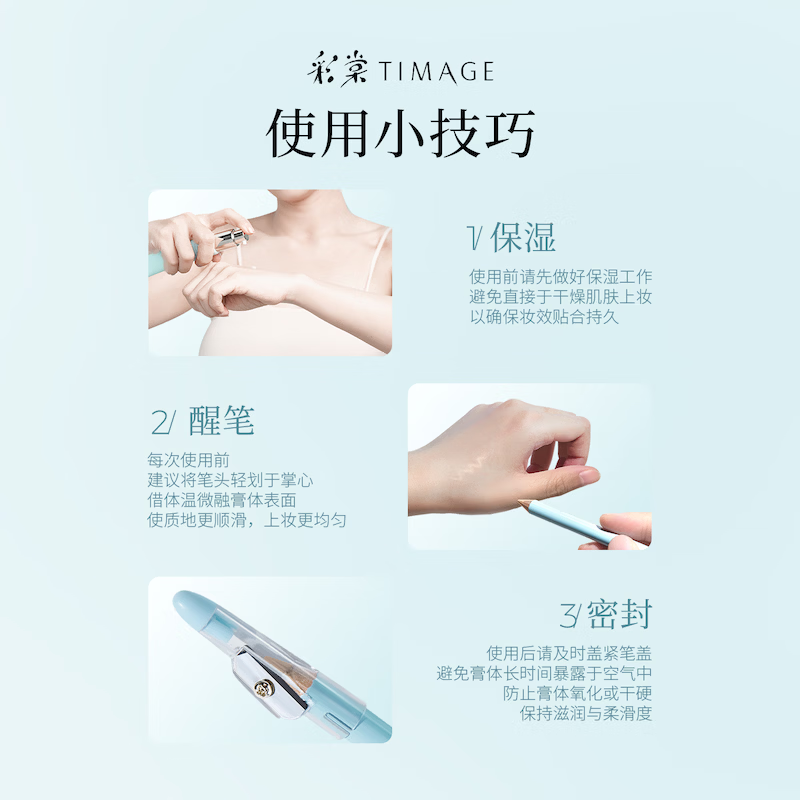 彩棠 TIMAGE
使用小技巧

1/ 保湿
使用前请先做好保湿工作
避免直接于干燥肌肤上妆
以确保妆效贴合持久

2/ 醒笔
每次使用前
建议将笔头轻划于掌心
借体温微融膏体表面
使质地更顺滑，上妆更均匀

3/ 密封
使用后请及时盖紧笔盖
避免膏体长时间暴露于空气中
防止膏体氧化或干硬
保持滋润与柔滑度