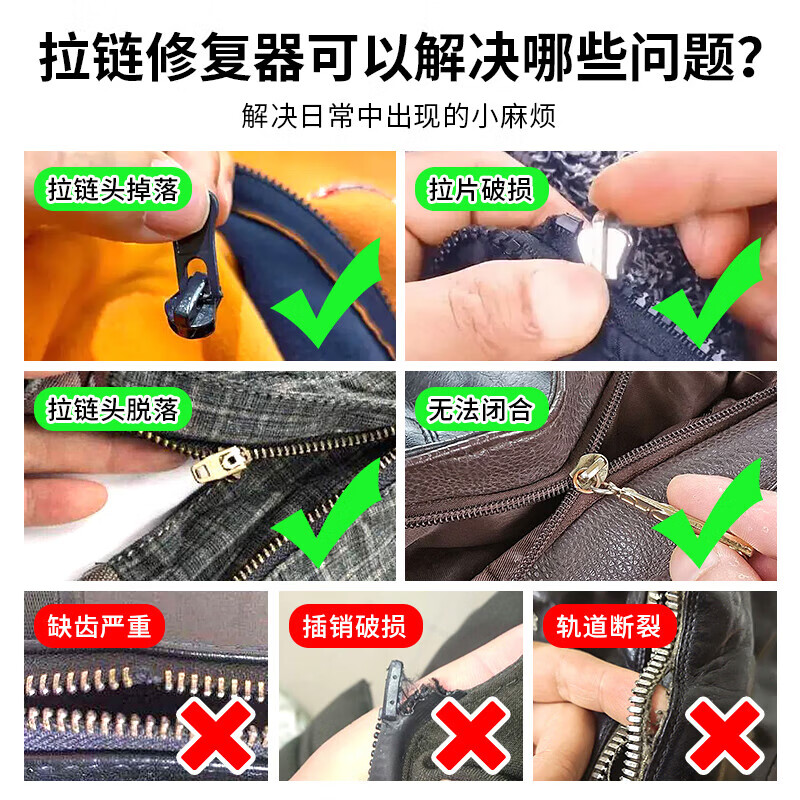 拉链修复器可以解决哪些问题?

解决日常中出现的小麻烦

拉链头掉落

拉片破损

拉链头脱落

无法闭合

缺齿严重

插销破损

轨道断裂