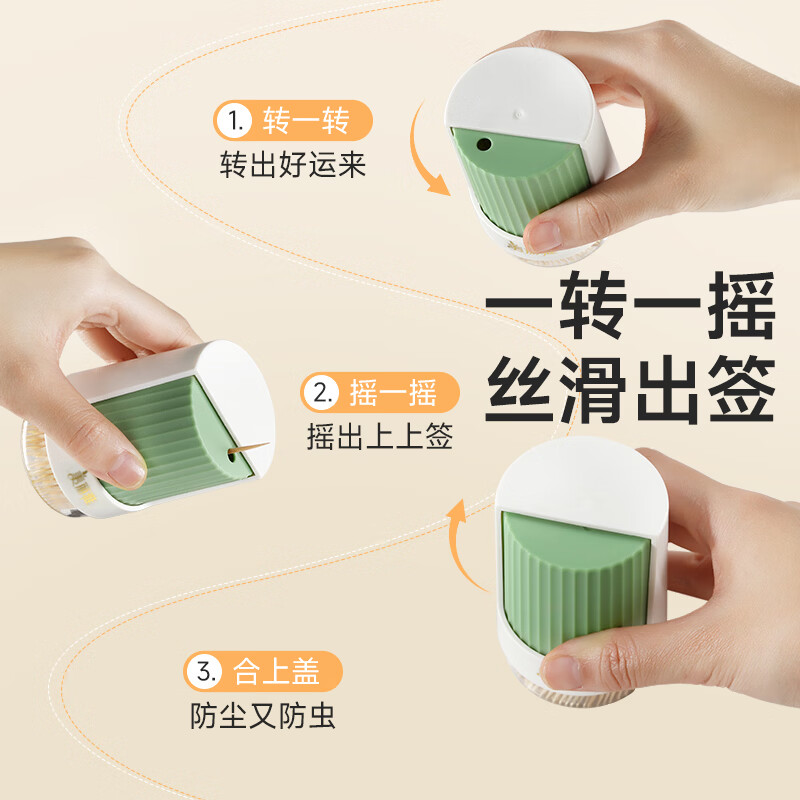 1. 转一转
转出好运来

一转一摇
丝滑出签

2. 摇一摇
摇出上上签

3. 合上盖
防尘又防虫