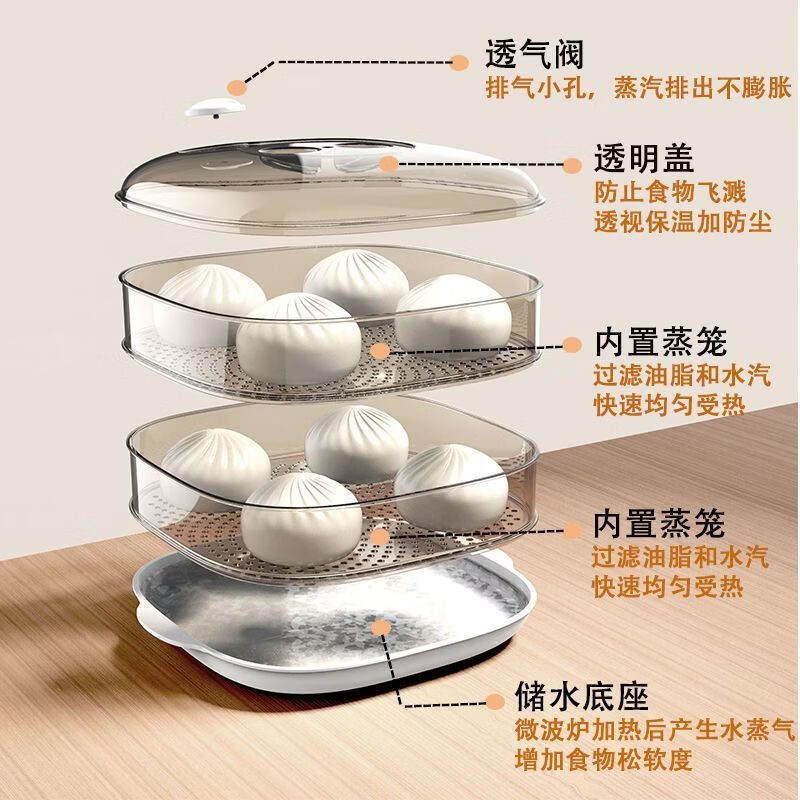 透气阀
排气小孔，蒸汽排出不膨胀

透明盖
防止食物飞溅
透视保温加防尘

内置蒸笼
过滤油脂和水汽
快速均匀受热

内置蒸笼
过滤油脂和水汽
快速均匀受热

储水底座
微波炉加热后产生水蒸气
增加食物松软度