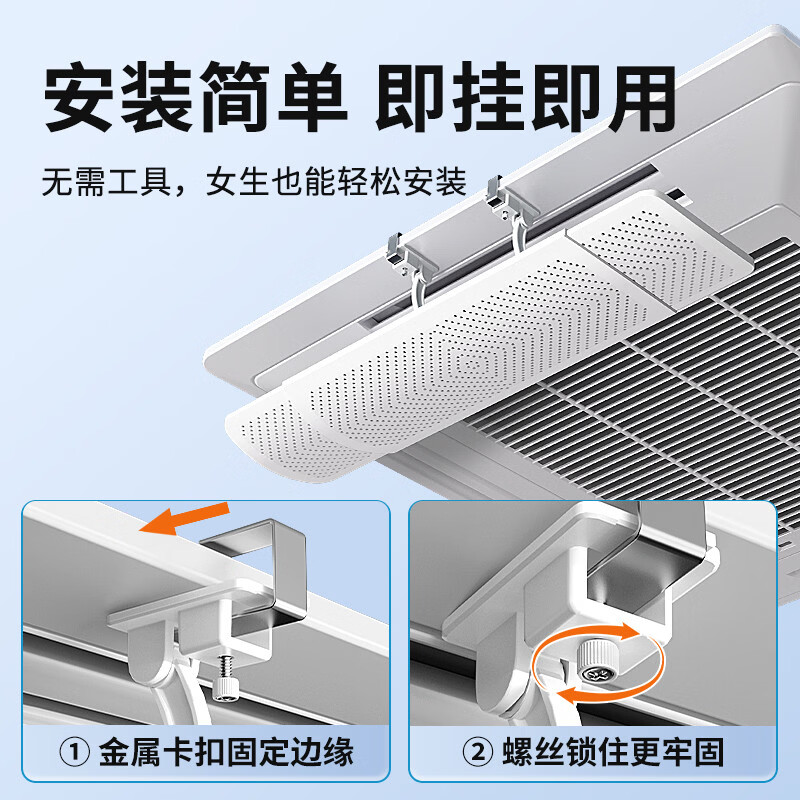 安装简单 即挂即用

无需工具，女生也能轻松安装

① 金属卡扣固定边缘

② 螺丝锁住更牢固