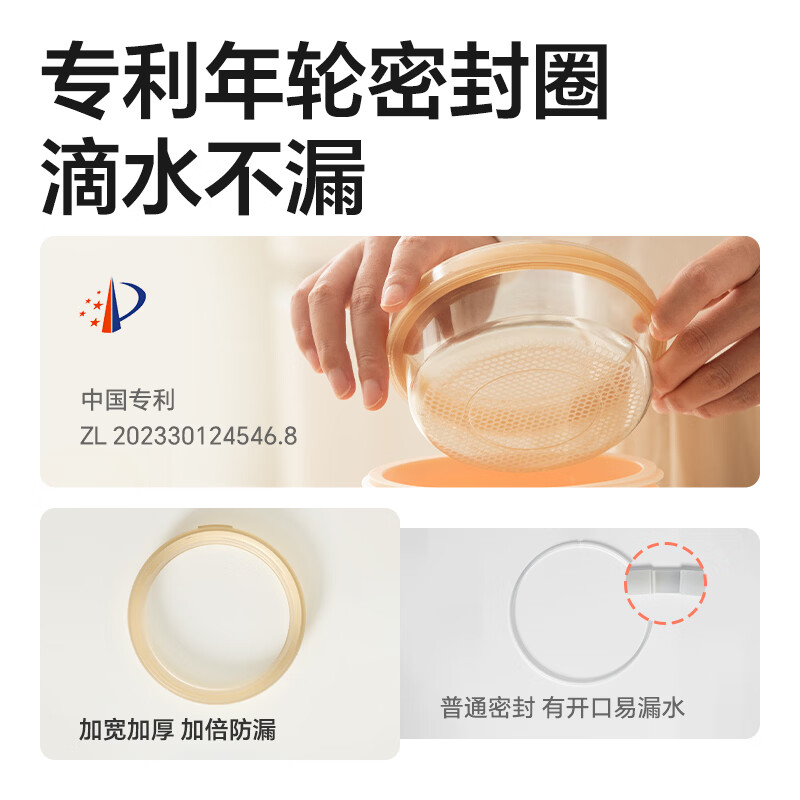 专利年轮密封圈
滴水不漏

中国专利
ZL 202330124546.8

加宽加厚 加倍防漏

普通密封 有开口易漏水