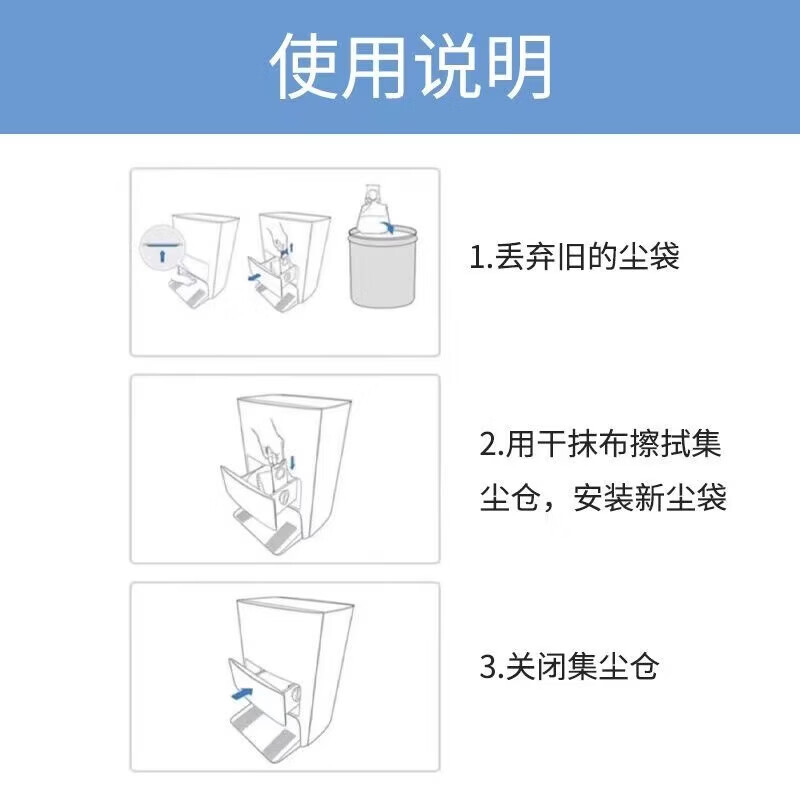 使用说明

1.丢弃旧的尘袋

2.用干抹布擦拭集尘仓，安装新尘袋

3.关闭集尘仓