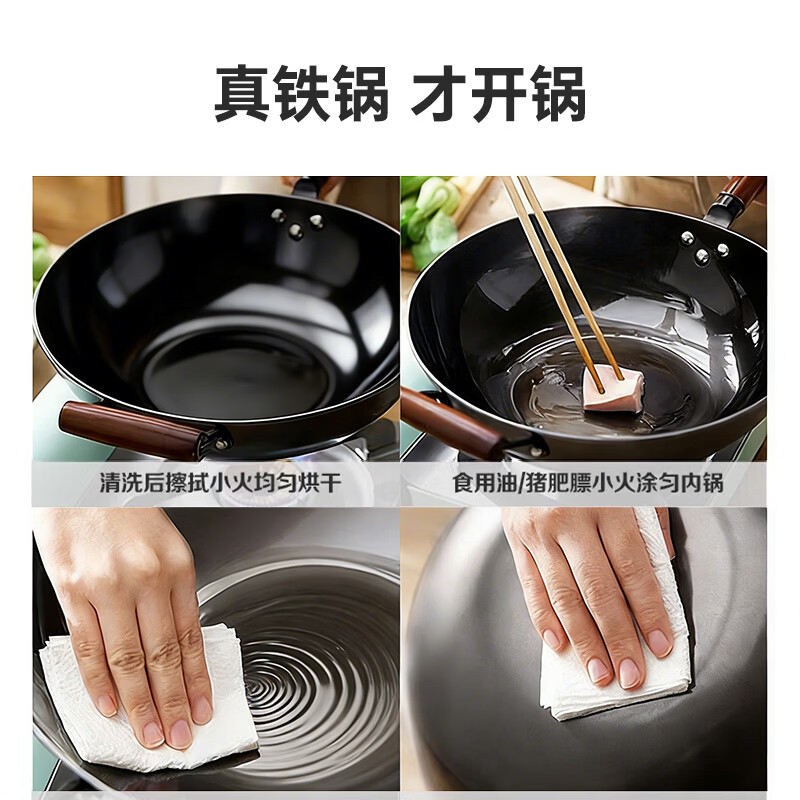 真铁锅 才开锅

清洗后擦拭小火均匀烘干

食用油/猪肥膘小火涂匀内锅