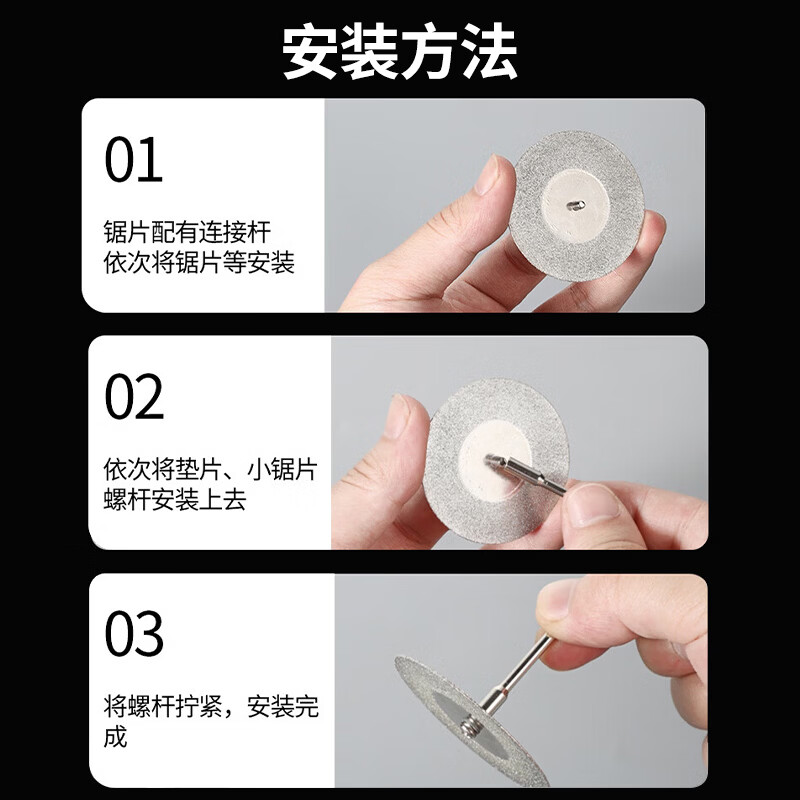 安装方法

01

锯片配有连接杆
依次将锯片等安装

02

依次将垫片、小锯片
螺杆安装上去

03

将螺杆拧紧，安装完成