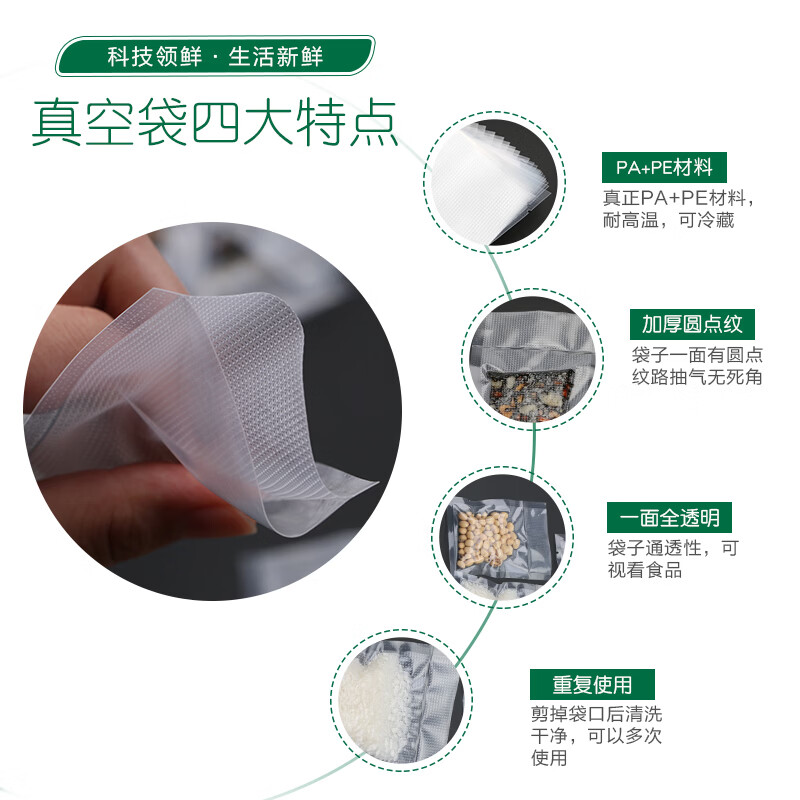 科技领鲜 · 生活新鲜

真空袋四大特点

PA+PE材料

真正PA+PE材料，耐高温，可冷藏

加厚圆点纹

袋子一面有圆点纹路抽气无死角

一面全透明

袋子通透性，可视看食品

重复使用

剪掉袋口后清洗干净，可以多次使用