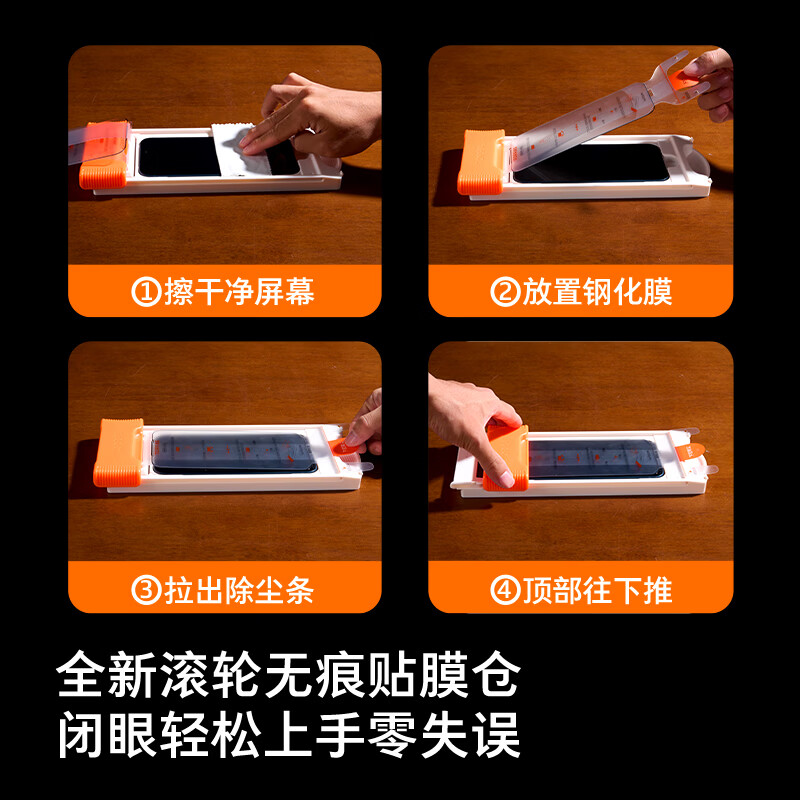 ①擦干净屏幕

②放置钢化膜

③拉出除尘条

④顶部往下推

全新滚轮无痕贴膜仓
闭眼轻松上手零失误