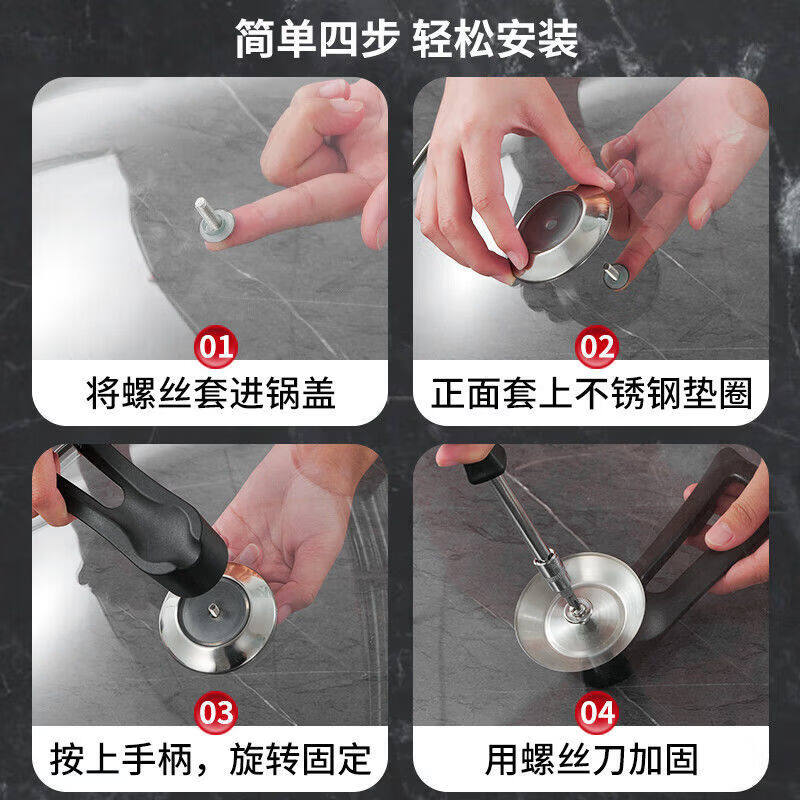 简单四步 轻松安装

01
将螺丝套进锅盖

02
正面套上不锈钢垫圈

03
按上手柄，旋转固定

04
用螺丝刀加固