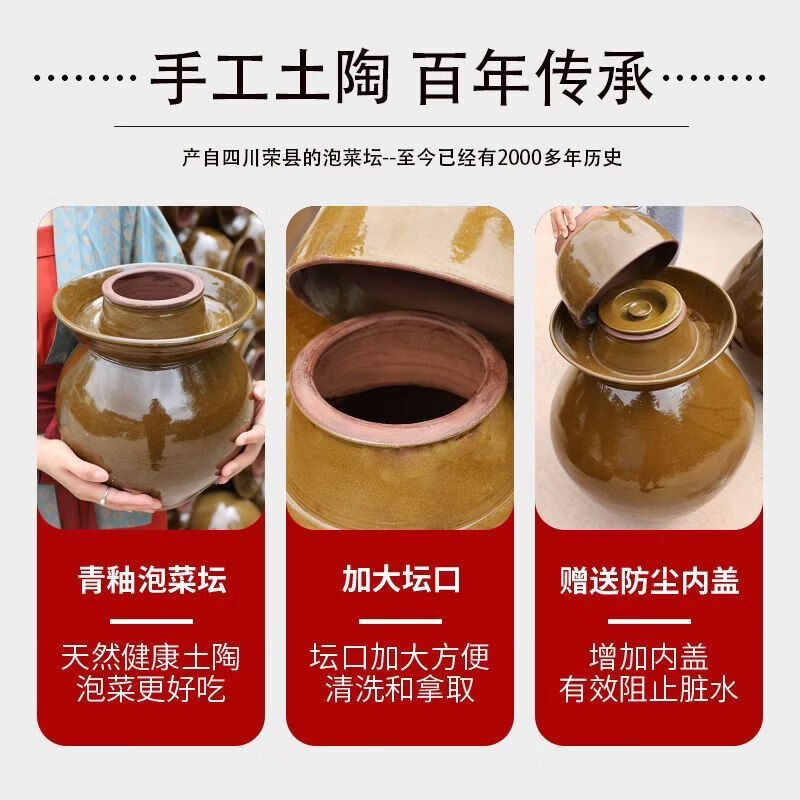 手工土陶 百年传承

产自四川荣县的泡菜坛--至今已经有2000多年历史

青釉泡菜坛

天然健康土陶
泡菜更好吃

加大坛口

坛口加大方便
清洗和拿取

赠送防尘内盖

增加内盖
有效阻止脏水