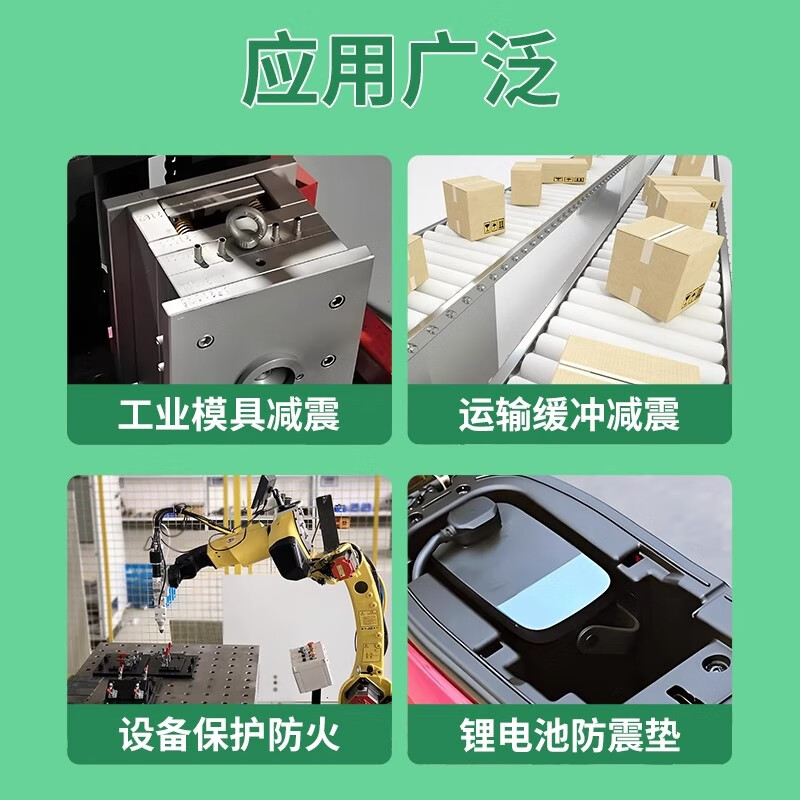 应用广泛

工业模具减震

运输缓冲减震

设备保护防火

锂电池防震垫