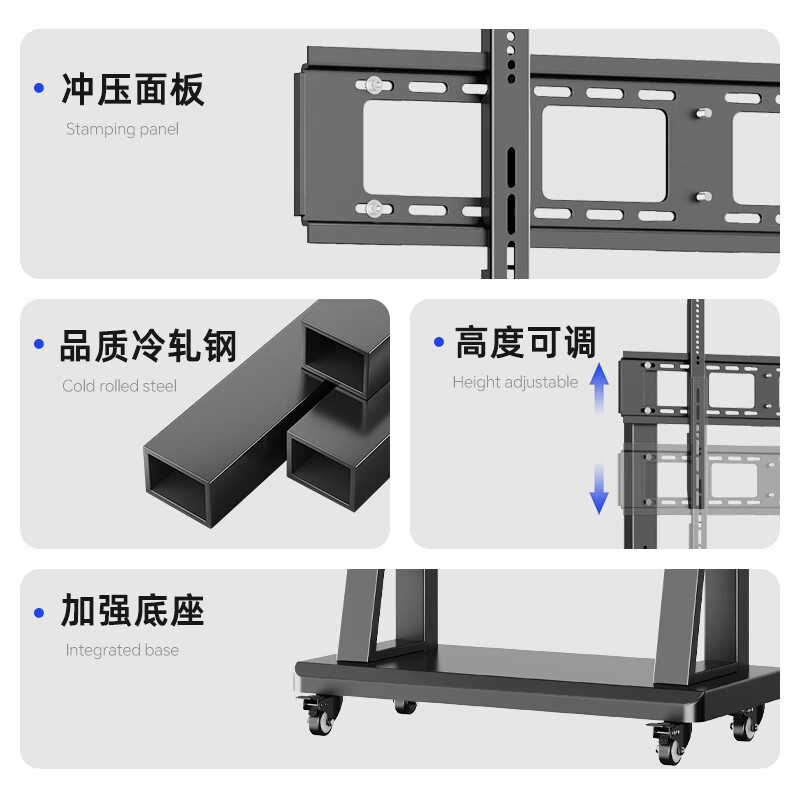 • 冲压面板
Stamping panel

• 品质冷轧钢
Cold rolled steel

• 高度可调
Height adjustable

• 加强底座
Integrated base