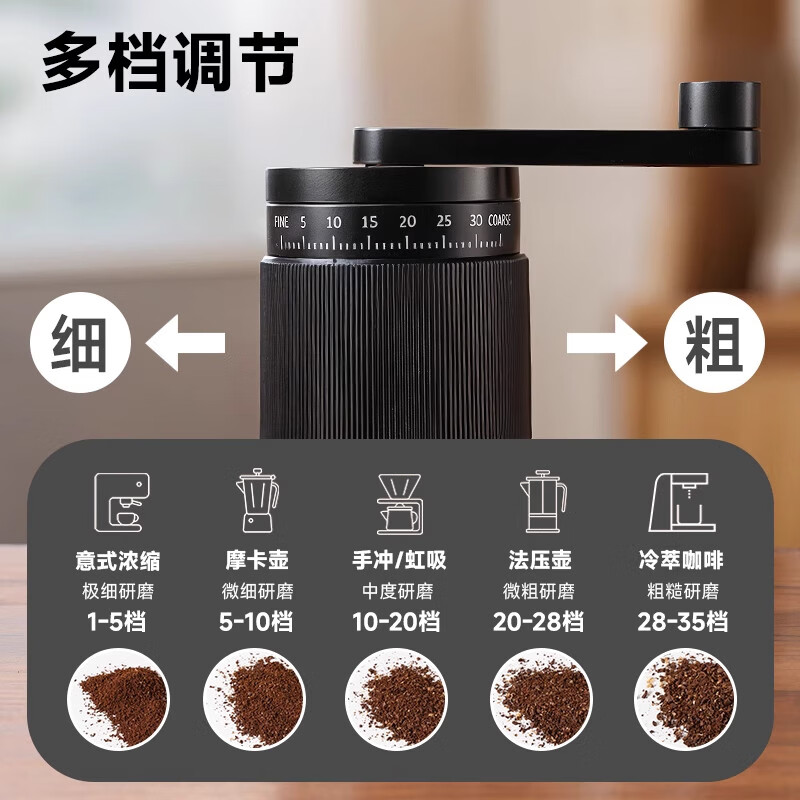 多档调节

FINE 5 10 15 20 25 30 COARSE

细

粗

意式浓缩
极细研磨
1-5档

摩卡壶
微细研磨
5-10档

手冲/虹吸
中度研磨
10-20档

法压壶
微粗研磨
20-28档

冷萃咖啡
粗糙研磨
28-35档