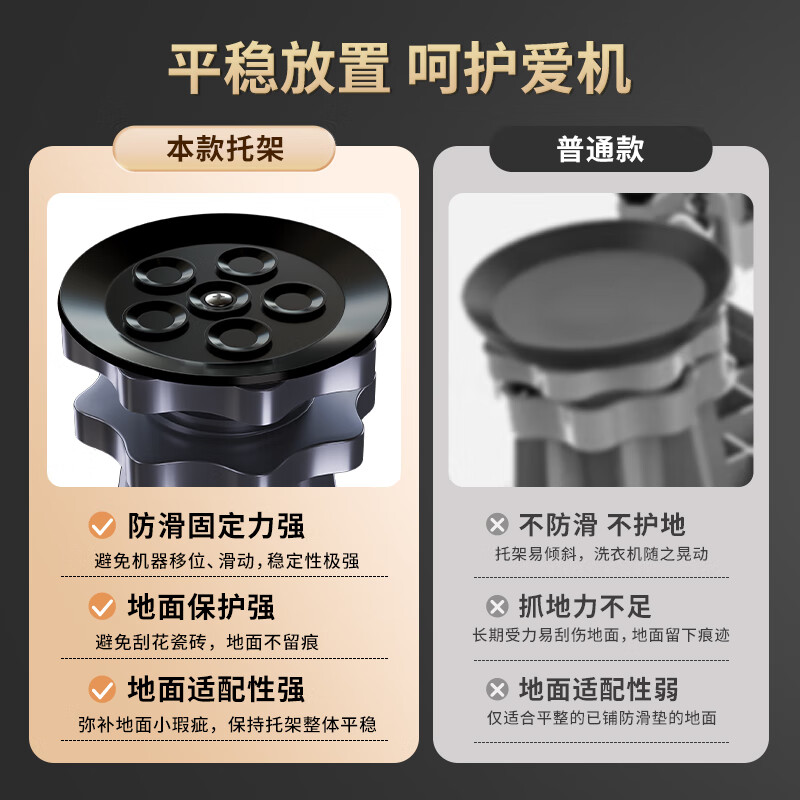 平稳放置 呵护爱机

本款托架

防滑固定力强
避免机器移位、滑动，稳定性极强

地面保护强
避免刮花瓷砖，地面不留痕

地面适配性强
弥补地面小瑕疵，保持托架整体平稳

普通款

不防滑 不护地
托架易倾斜，洗衣机随之晃动

抓地力不足
长期受力易刮伤地面，地面留下痕迹

地面适配性弱
仅适合平整的已铺防滑垫的地面