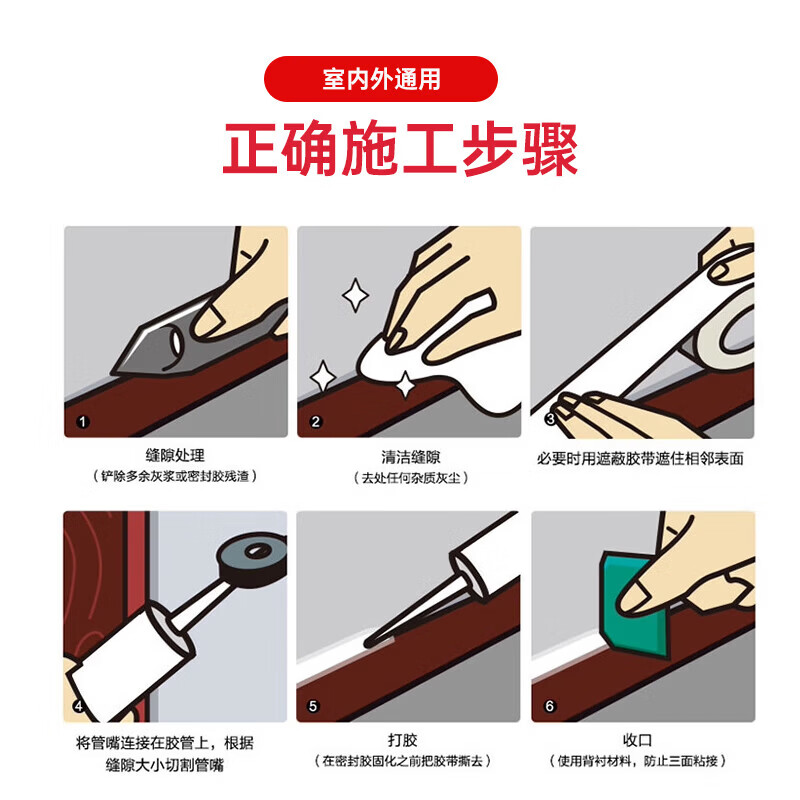 室内外通用

正确施工步骤

1
缝隙处理
（铲除多余灰浆或密封胶残渣）

2
清洁缝隙
（去处任何杂质灰尘）

3
必要时用遮蔽胶带遮住相邻表面

4
将管嘴连接在胶管上，根据缝隙大小切割管嘴

5
打胶
（在密封胶固化之前把胶带撕去）

6
收口
（使用背衬材料，防止三面粘接）