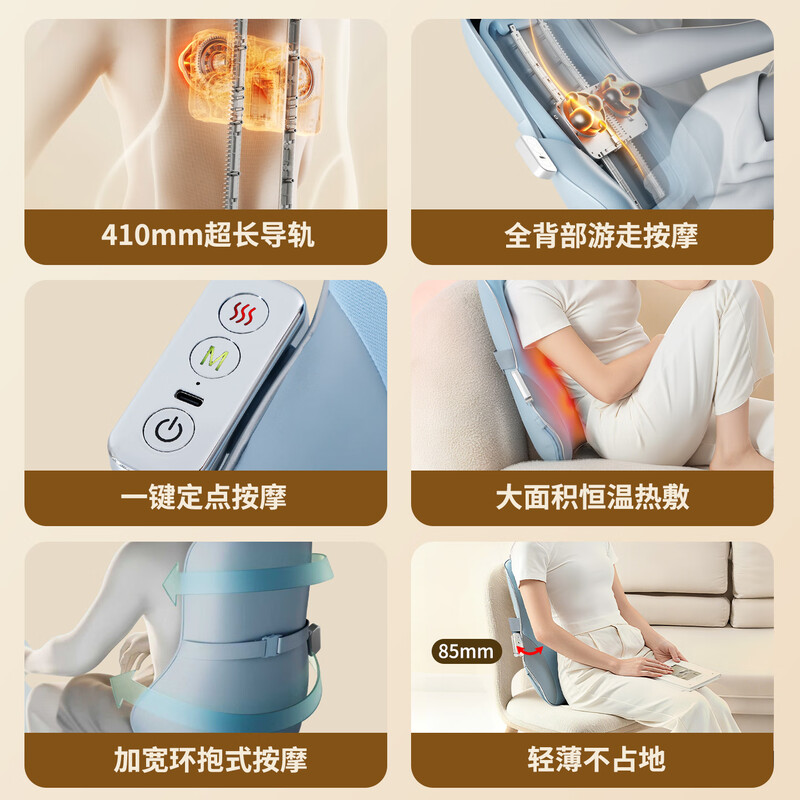 410mm超长导轨

全背部游走按摩

M

一键定点按摩

大面积恒温热敷

加宽环抱式按摩

85mm

轻薄不占地