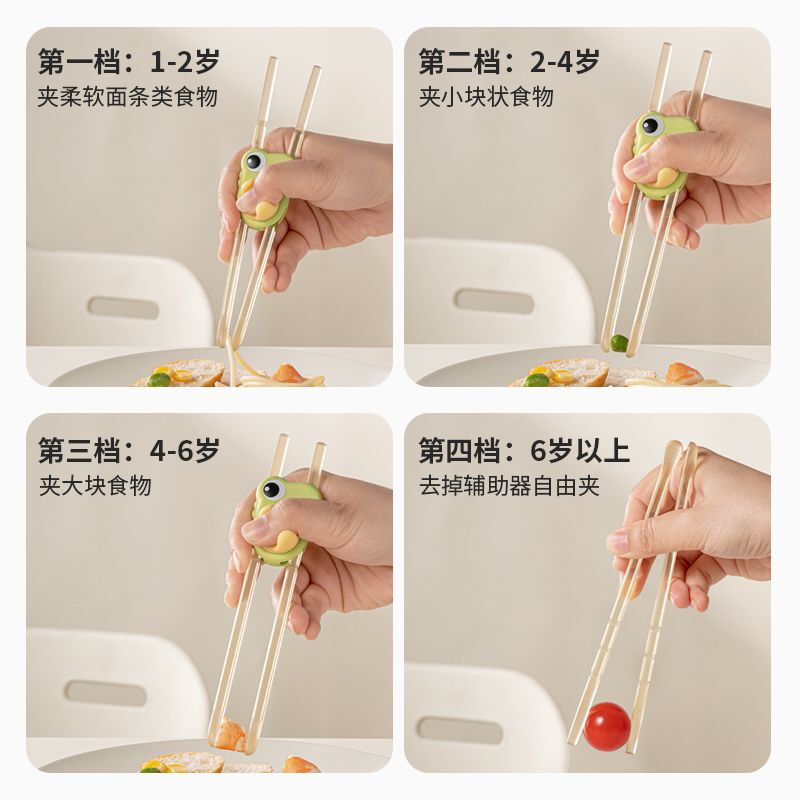 第一档：1-2岁
夹柔软面条类食物

第二档：2-4岁
夹小块状食物

第三档：4-6岁
夹大块食物

第四档：6岁以上
去掉辅助器自由夹