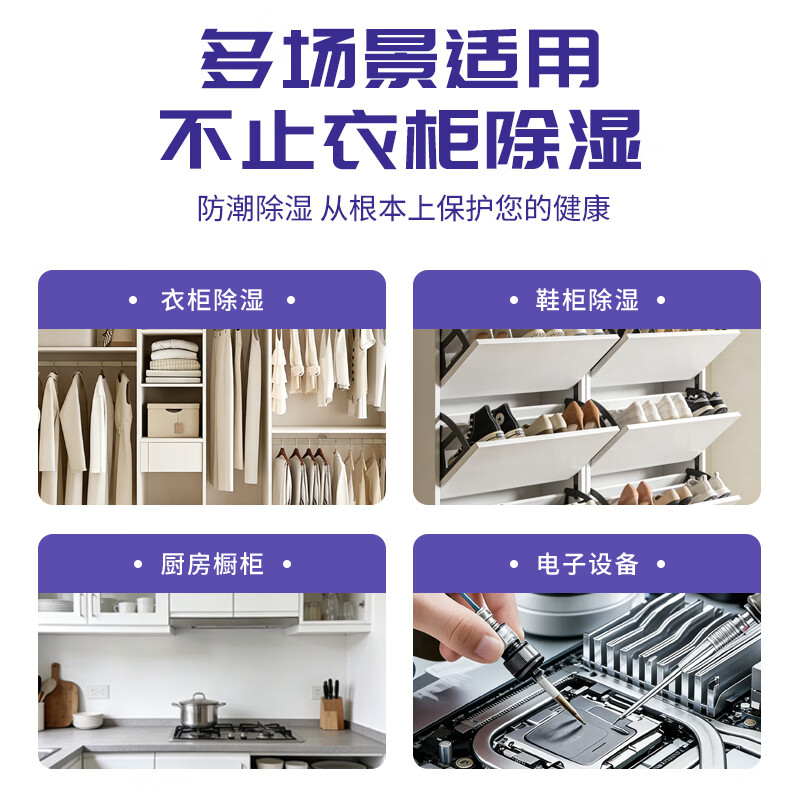 多场景适用
不止衣柜除湿

防潮除湿 从根本上保护您的健康

• 衣柜除湿 •

• 鞋柜除湿 •

• 厨房橱柜 •

• 电子设备 •