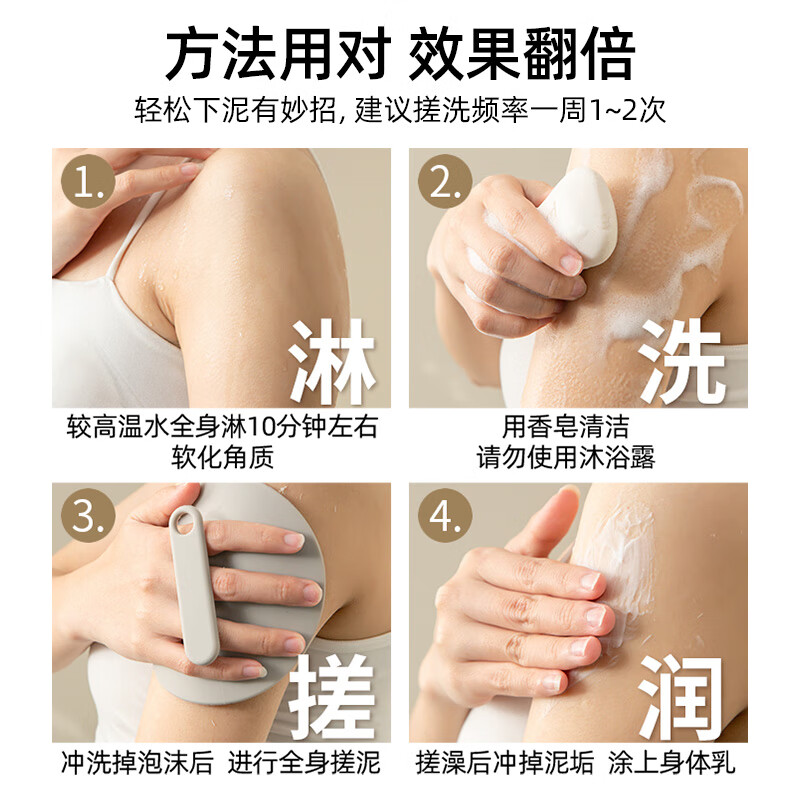 方法用对 效果翻倍

轻松下泥有妙招, 建议搓洗频率一周1~2次

1.

淋

较高温水全身淋10分钟左右
软化角质

2.

洗

用香皂清洁
请勿使用沐浴露

3.

搓

冲洗掉泡沫后 进行全身搓泥

4.

润

搓澡后冲掉泥垢 涂上身体乳