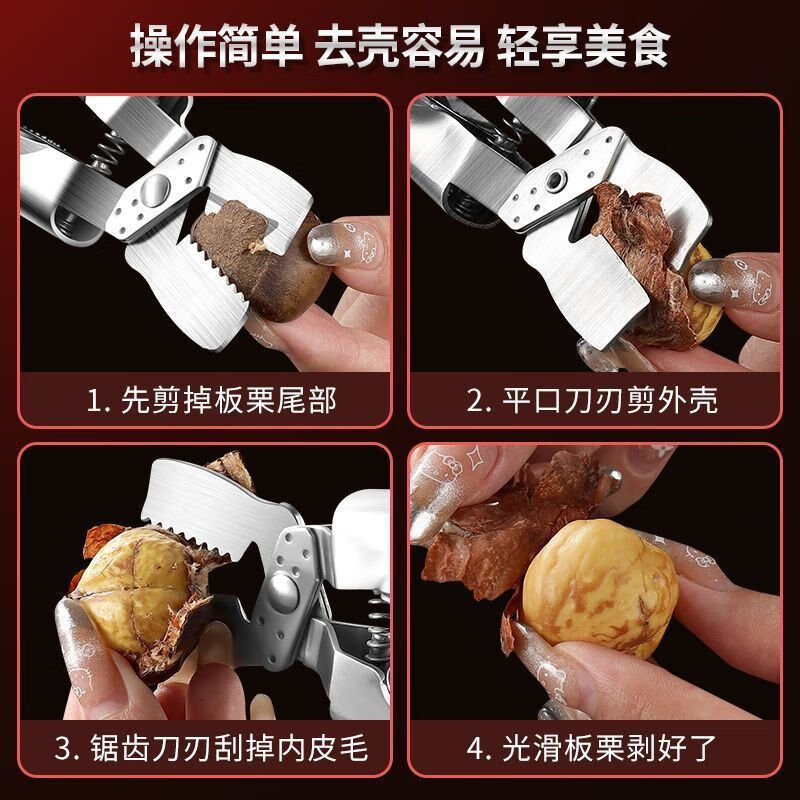 操作简单 去壳容易 轻享美食

1. 先剪掉板栗尾部

2. 平口刀刃剪外壳

3. 锯齿刀刃刮掉内皮毛

4. 光滑板栗剥好了