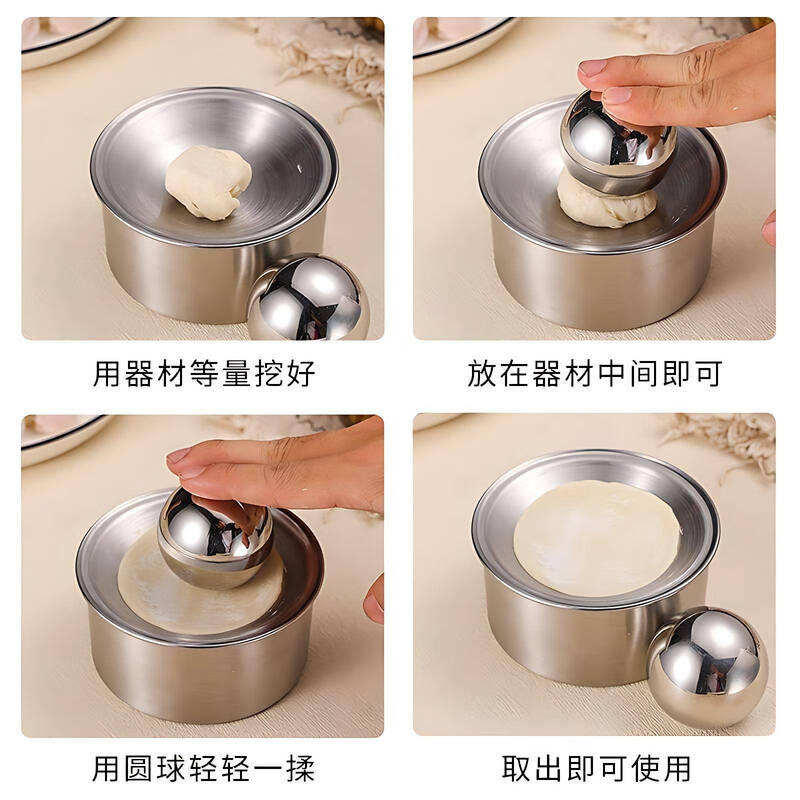 用器材等量挖好

放在器材中间即可

用圆球轻轻一揉

取出即可使用