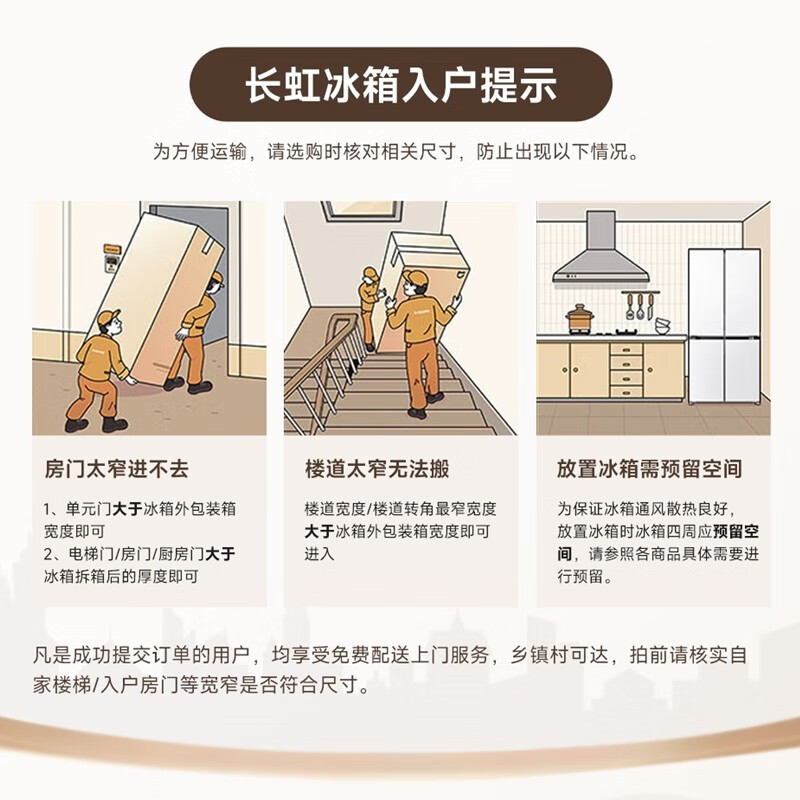 长虹冰箱入户提示

为方便运输，请选购时核对相关尺寸，防止出现以下情况。

房门太窄进不去

1、单元门大于冰箱外包装箱宽度即可
2、电梯门/房门/厨房门大于冰箱拆箱后的厚度即可

楼道太窄无法搬

楼道宽度/楼道转角最窄宽度大于冰箱外包装箱宽度即可进入

放置冰箱需预留空间

为保证冰箱通风散热良好，放置冰箱时冰箱四周应预留空间，请参照各商品具体需要进行预留。

凡是成功提交订单的用户，均享受免费配送上门服务，乡镇村可达，拍前请核实自家楼梯/入户房门等宽窄是否符合尺寸。