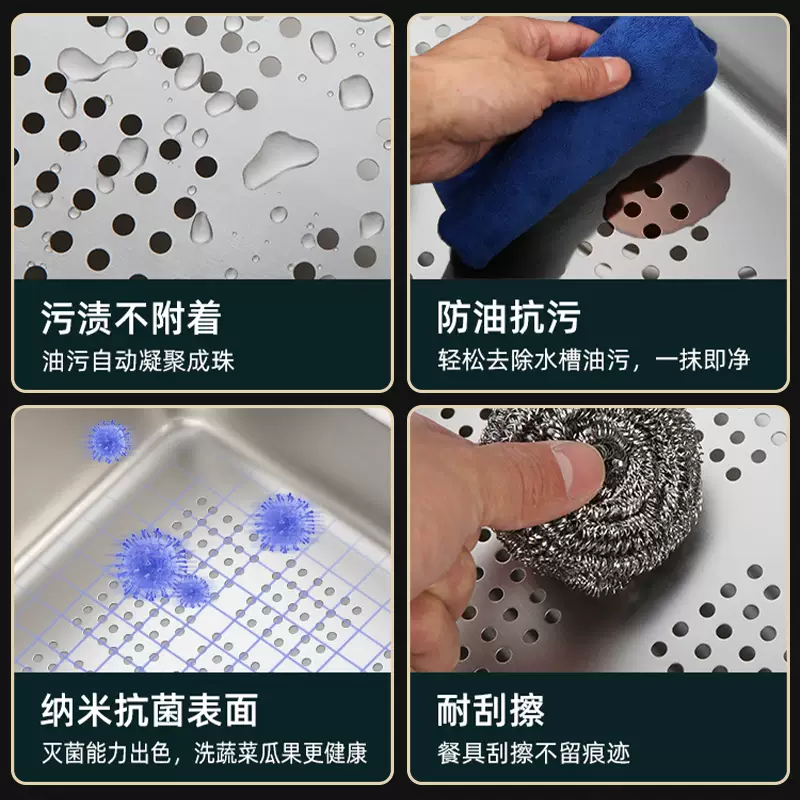 污渍不附着
油污自动凝聚成珠

防油抗污
轻松去除水槽油污，一抹即净

纳米抗菌表面
灭菌能力出色，洗蔬菜瓜果更健康

耐刮擦
餐具刮擦不留痕迹