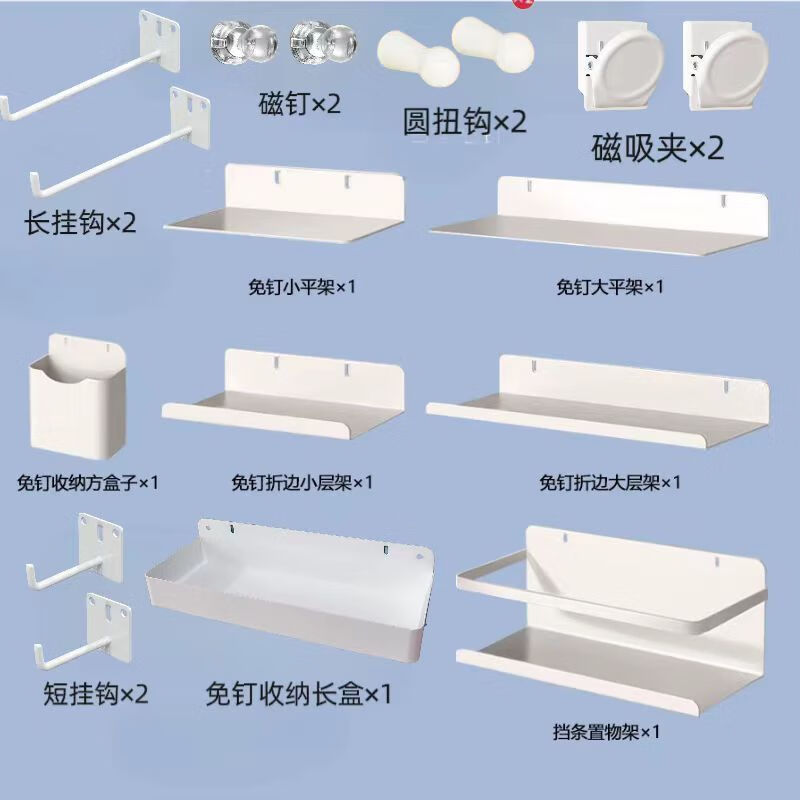 磁钉×2

圆扭钩×2

磁吸夹×2

长挂钩×2

免钉小平架×1

免钉大平架×1

免钉收纳方盒子×1

免钉折边小层架×1

免钉折边大层架×1

短挂钩×2

免钉收纳长盒×1

挡条置物架×1