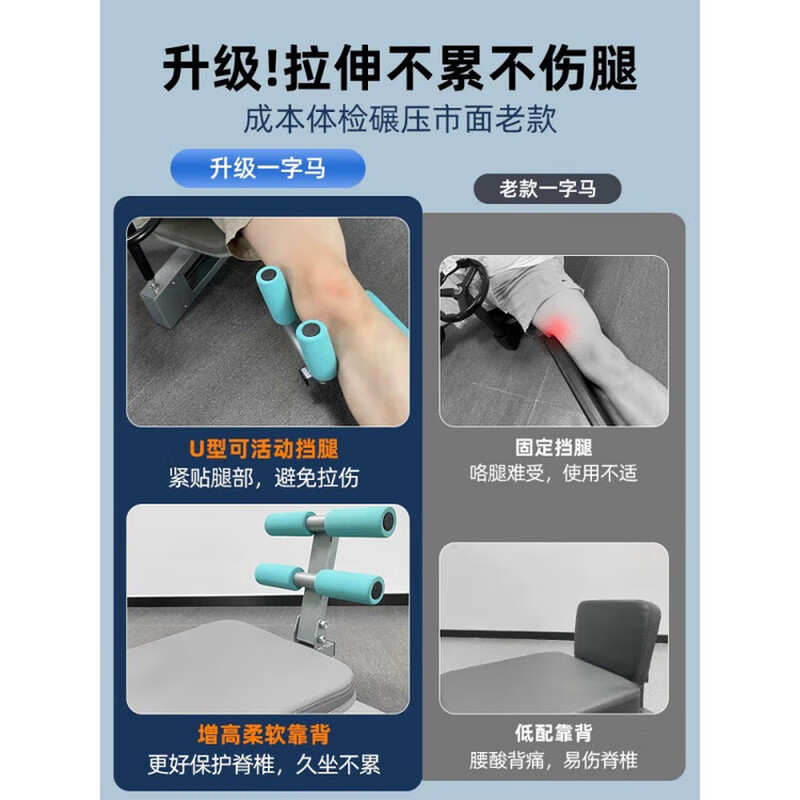 升级!拉伸不累不伤腿
成本体检碾压市面老款

升级一字马

U型可活动挡腿
紧贴腿部，避免拉伤

增高柔软靠背
更好保护脊椎，久坐不累

老款一字马

固定挡腿
咯腿难受，使用不适

低配靠背
腰酸背痛，易伤脊椎