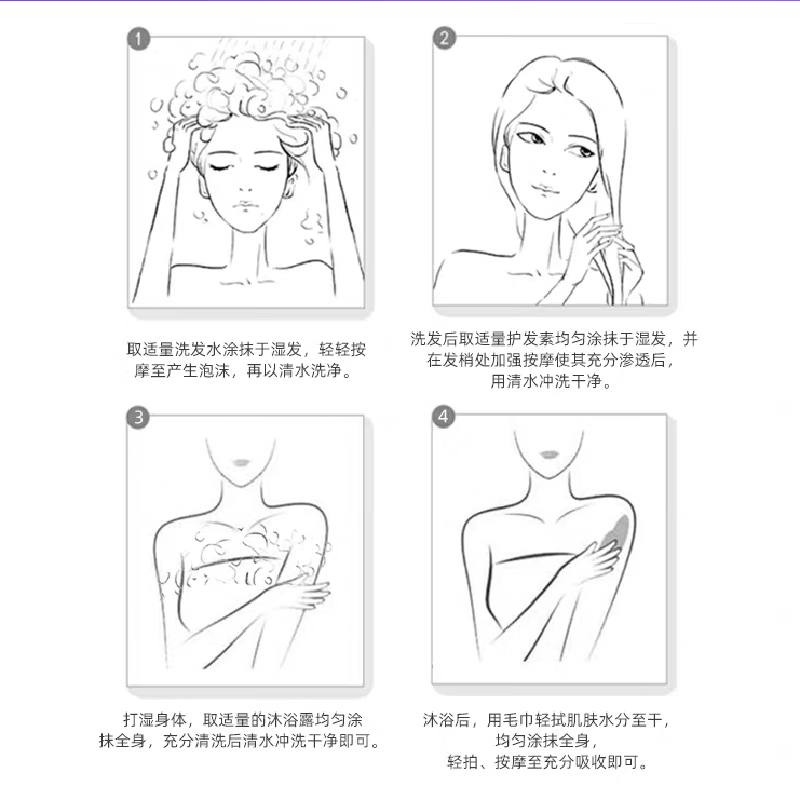 1

取适量洗发水涂抹于湿发，轻轻按摩至产生泡沫，再以清水洗净。

2

洗发后取适量护发素均匀涂抹于湿发，并在发梢处加强按摩使其充分渗透后，用清水冲洗干净。

3

打湿身体，取适量的沐浴露均匀涂抹全身，充分清洗后清水冲洗干净即可。

4

沐浴后，用毛巾轻拭肌肤水分至干，均匀涂抹全身，轻拍、按摩至充分吸收即可。