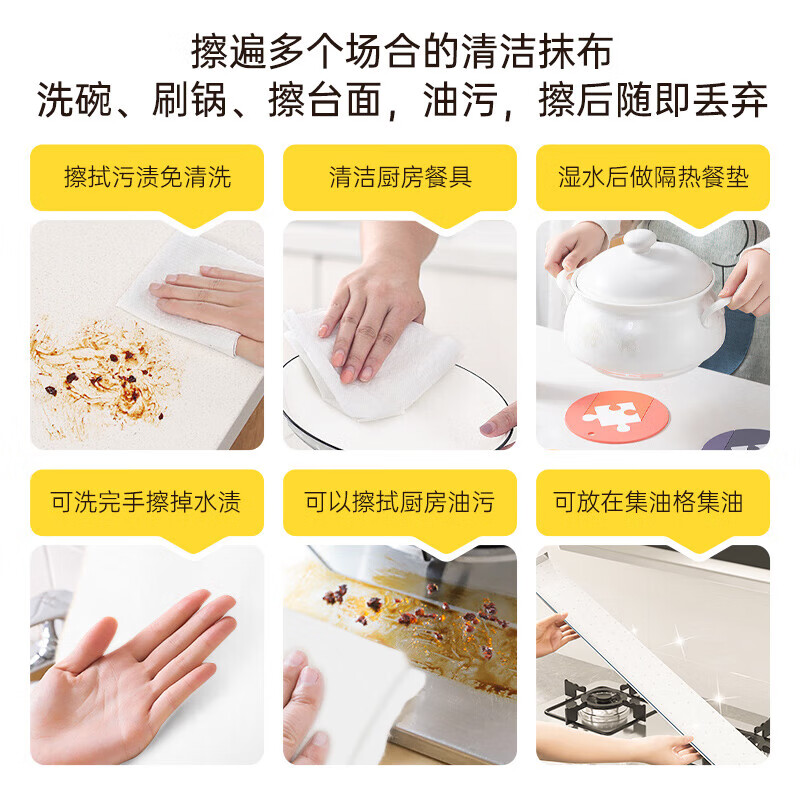 擦遍多个场合的清洁抹布
洗碗、刷锅、擦台面，油污，擦后随即丢弃

擦拭污渍免清洗

清洁厨房餐具

湿水后做隔热餐垫

可洗完手擦掉水渍

可以擦拭厨房油污

可放在集油格集油