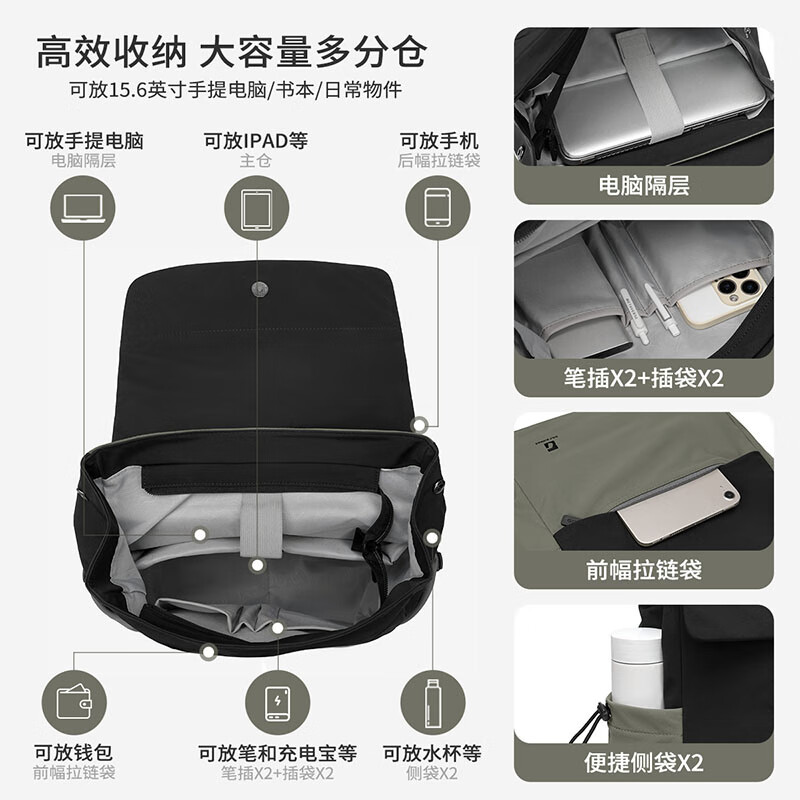 高效收纳 大容量多分仓
可放15.6英寸手提电脑/书本/日常物件

可放手提电脑
电脑隔层

可放IPAD等
主仓

可放手机
后幅拉链袋

可放钱包
前幅拉链袋

可放笔和充电宝等
笔插X2+插袋X2

可放水杯等
侧袋X2

电脑隔层

笔插X2+插袋X2

前幅拉链袋

便捷侧袋X2