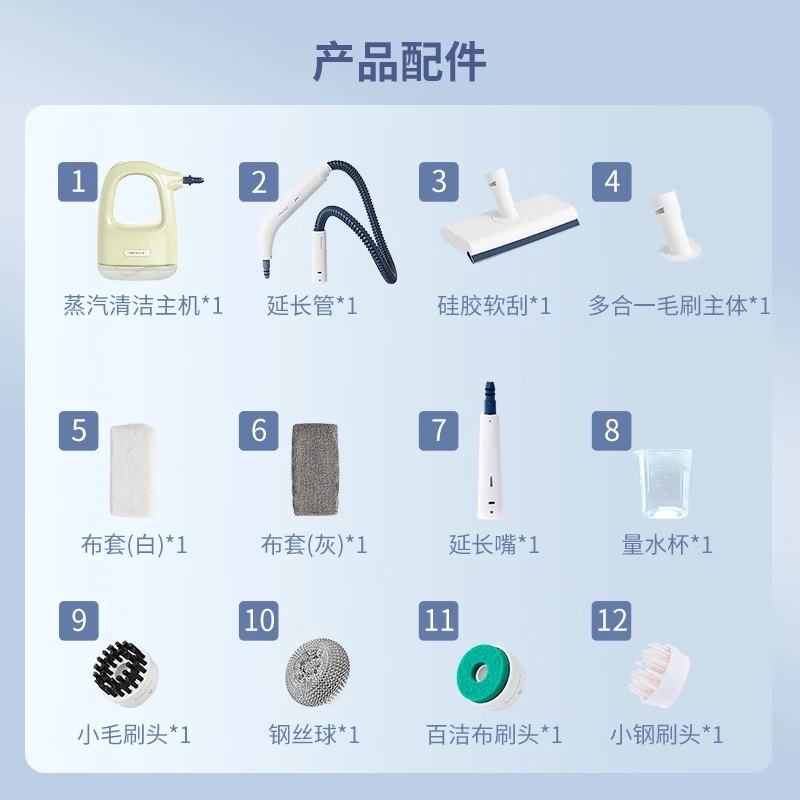 产品配件

1
蒸汽清洁主机*1

2
延长管*1

3
硅胶软刮*1

4
多合一毛刷主体*1

5
布套(白)*1

6
布套(灰)*1

7
延长嘴*1

8
量水杯*1

9
小毛刷头*1

10
钢丝球*1

11
百洁布刷头*1

12
小钢刷头*1