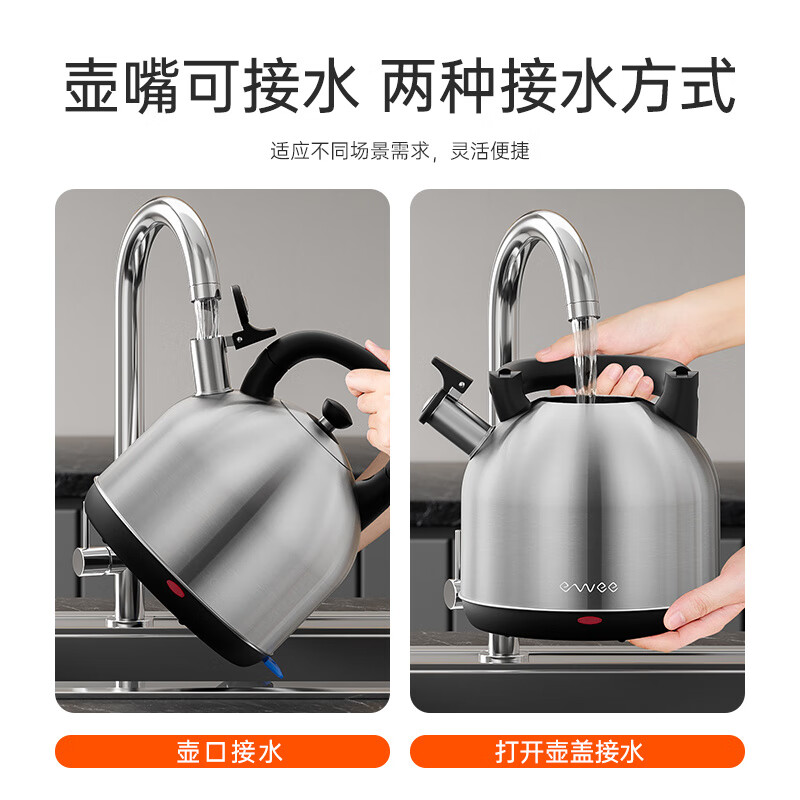 壶嘴可接水 两种接水方式

适应不同场景需求，灵活便捷

ewee

壶口接水

打开壶盖接水