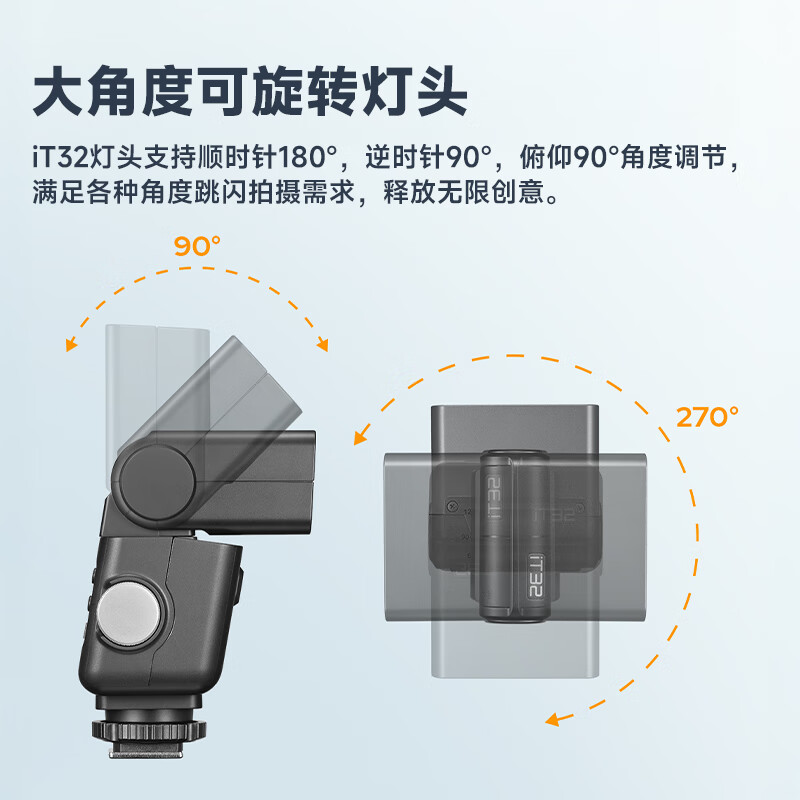 大角度可旋转灯头

iT32灯头支持顺时针180°，逆时针90°，俯仰90°角度调节，满足各种角度跳闪拍摄需求，释放无限创意。

90°

270°

iT32

iT32

iT32